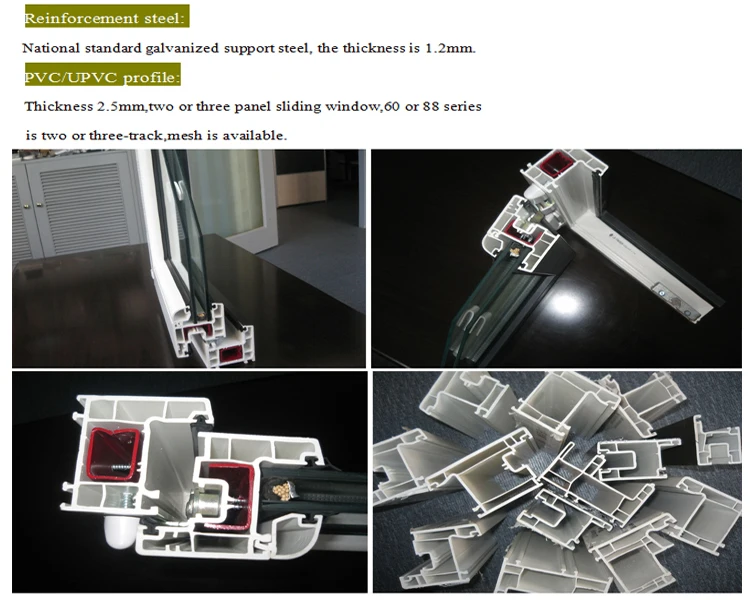 Reinforcement steel:

National standard galvanized support steel, the thickness is 1.2mm.

PVC/UPVC profile:

Thickness 2.5mm,two or three panel sliding window,60 or 88 series is two or three-track,mesh is available.