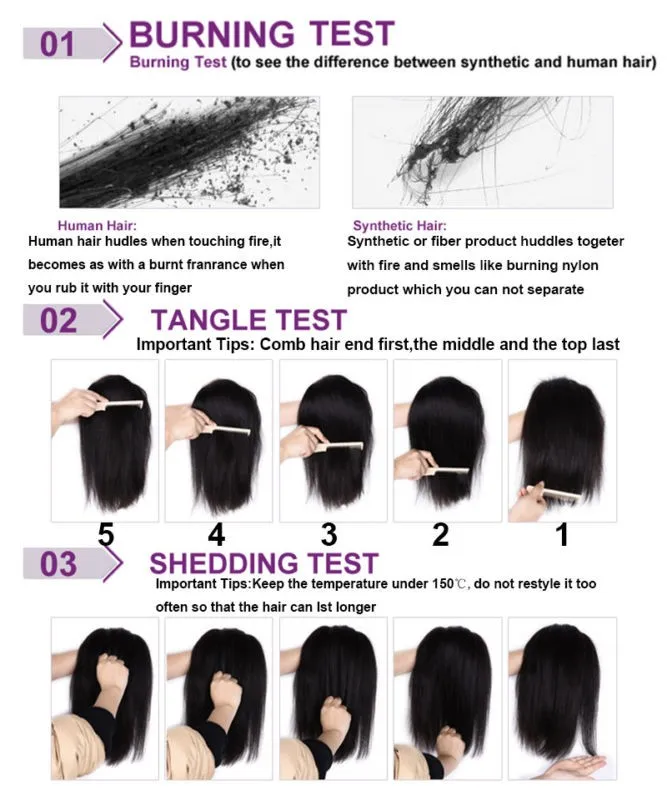 01 BURNING TEST
Burning Test (to see the difference between synthetic and human hair)

Human Hair:
Human hair hudles when touching fire,it becomes as with a burnt franrance when you rub it with your finger

Synthetic Hair:
Synthetic or fiber product huddles togeter with fire and smells like burning nylon product which you can not separate

02 TANGLE TEST
Important Tips: Comb hair end first,the middle and the top last

5 4 3 2 1

03 SHEDDING TEST
Important Tips:Keep the temperature under 150℃, do not restyle it too often so that the hair can lst longer