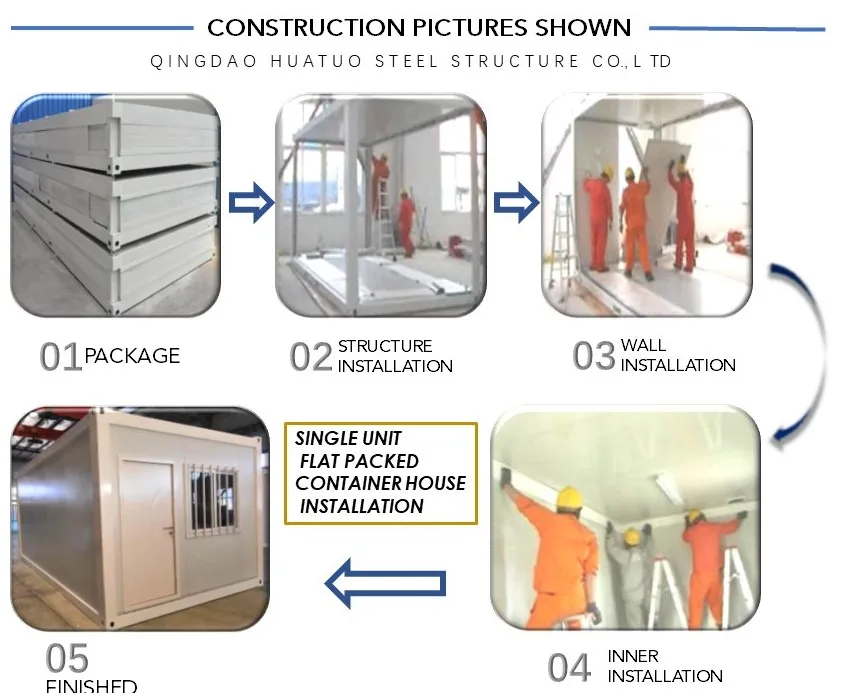 CONSTRUCTION PICTURES SHOWN

QINGDAO HUATUO STEEL STRUCTURE CO.,LTD

01 PACKAGE

02 STRUCTURE INSTALLATION

03 WALL INSTALLATION

SINGLE UNIT FLAT PACKED CONTAINER HOUSE INSTALLATION

05 FINISHED

04 INNER INSTALLATION