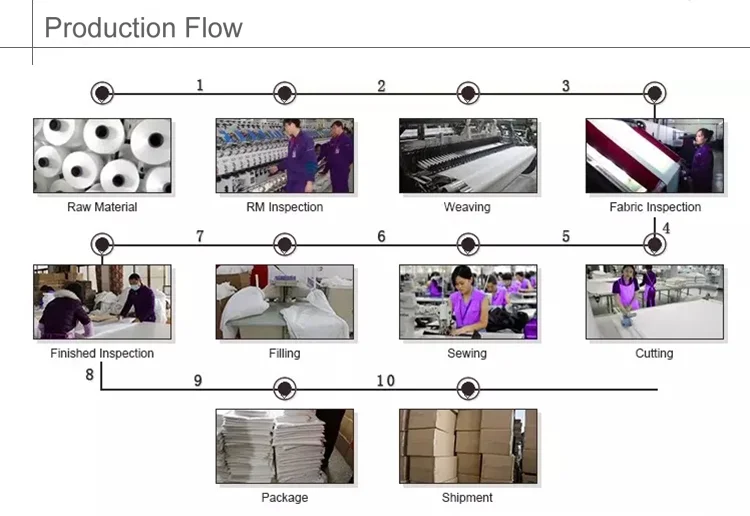 Production Flow

1 2 3

Raw Material

RM Inspection

Weaving

Fabric Inspection

4

7 6 5

Finished Inspection

Filling

Sewing

Cutting

8

9 10

Package

Shipment