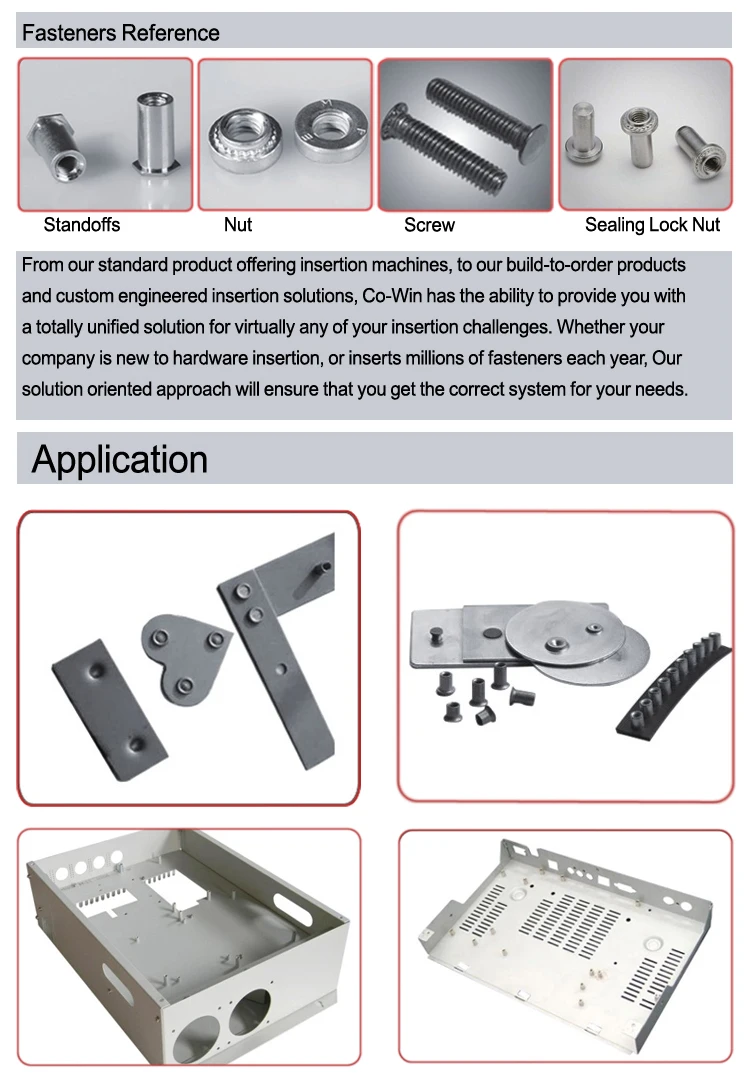 Fasteners Reference

Standoffs

Nut

Screw

Sealing Lock Nut

From our standard product offering insertion machines, to our build-to-order products and custom engineered insertion solutions, Co-Win has the ability to provide you with a totally unified solution for virtually any of your insertion challenges. Whether your company is new to hardware insertion, or inserts millions of fasteners each year, Our solution oriented approach will ensure that you get the correct system for your needs.

Application