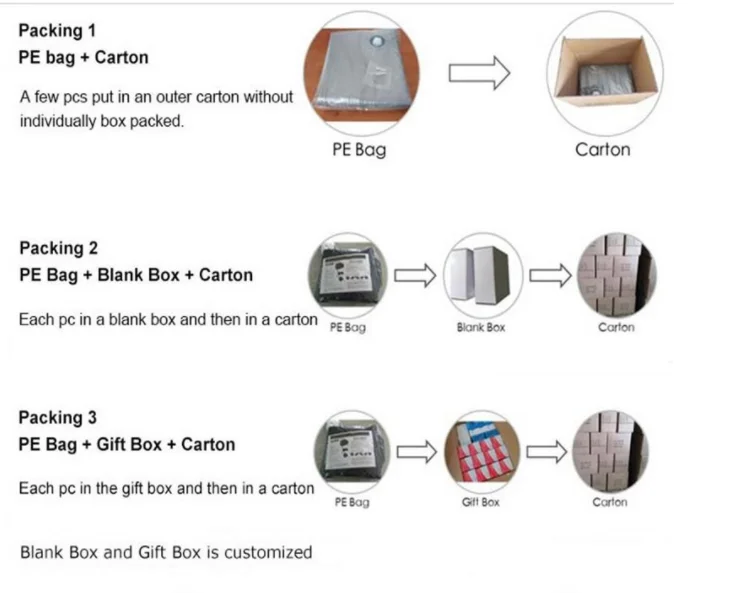 Packing 1
PE bag + Carton

A few pcs put in an outer carton without individually box packed.

PE Bag

Carton

Packing 2
PE Bag + Blank Box + Carton

Each pc in a blank box and then in a carton

PE Bag

Blank Box

Carton

Packing 3
PE Bag + Gift Box + Carton

Each pc in the gift box and then in a carton

PE Bag

Gift Box

Carton

Blank Box and Gift Box is customized