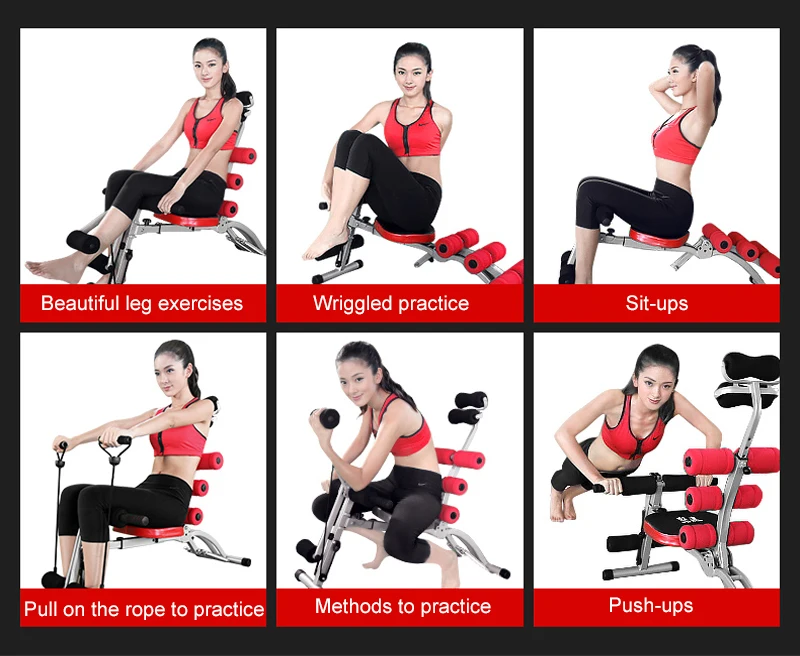 Beautiful leg exercises

Wriggled practice

Sit-ups

Pull on the rope to practice

Methods to practice

Push-ups