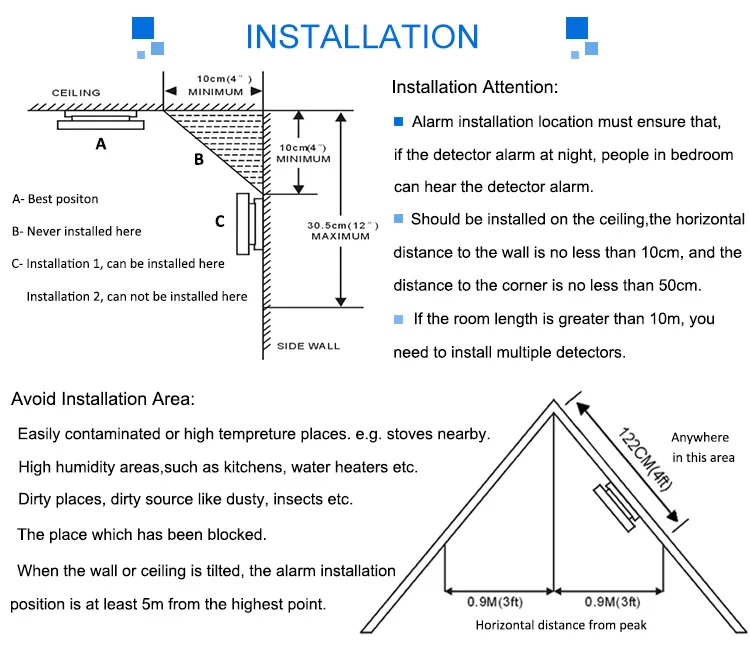 INSTALLATION

CEILING

10cm(4") MINIMUM

A

B

10cm(4") MINIMUM

C

30.5cm(12") MAXIMUM

SIDE WALL

A- Best positon

B- Never installed here

C- Installation 1, can be installed here

Installation 2, can not be installed here

Installation Attention:

Alarm installation location must ensure that, if the detector alarm at night, people in bedroom can hear the detector alarm.

Should be installed on the ceiling,the horizontal distance to the wall is no less than 10cm, and the distance to the corner is no less than 50cm.

If the room length is greater than 10m, you need to install multiple detectors.

Avoid Installation Area:

Easily contaminated or high tempreture places. e.g. stoves nearby.

High humidity areas,such as kitchens, water heaters etc.

Dirty places, dirty source like dusty, insects etc.

The place which has been blocked.

When the wall or ceiling is tilted, the alarm installation position is at least 5m from the highest point.

122CM(4ft)

Anywhere in this area

0.9M(3ft)

0.9M(3ft)

Horizontal distance from peak