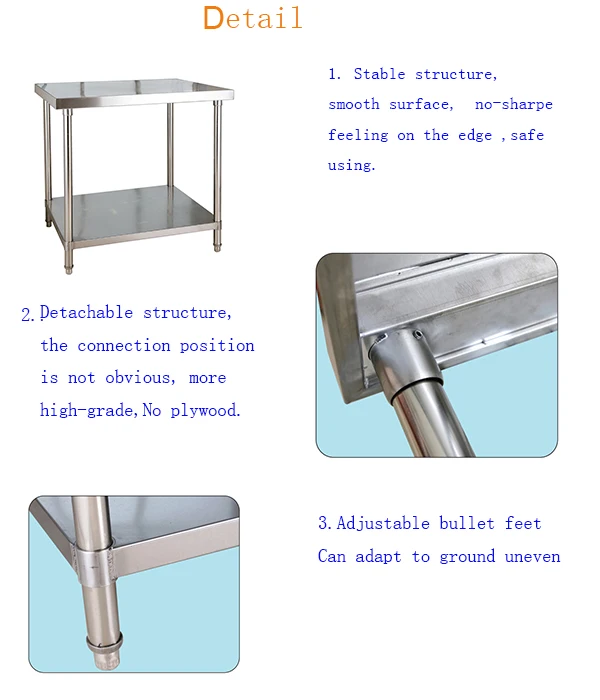 Detail

1. Stable structure, smooth surface,  no-sharpe feeling on the edge ,safe using.

2. Detachable structure, the connection position is not obvious, more high-grade,No plywood.

3. Adjustable bullet feet
Can adapt to ground uneven