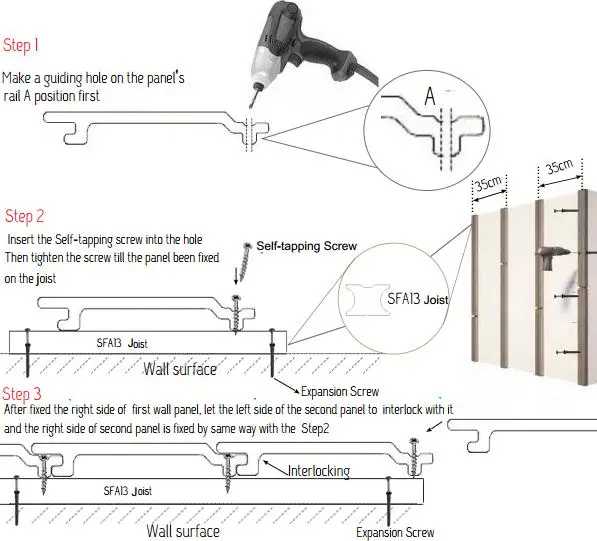 Step 1

Make a guiding hole on the panel's rail A position first

A

35cm

35cm

Step 2

Insert the Self-tapping screw into the hole Then tighten the screw till the panel been fixed on the joist

Self-tapping Screw

SFA13 Joist

SFA13 Joist

Wall surface

Expansion Screw

Step 3

After fixed the right side of first wall panel, let the left side of the second panel to interlock with it and the right side of second panel is fixed by same way with the Step2

Interlocking

SFA13 Joist

Wall surface

Expansion Screw