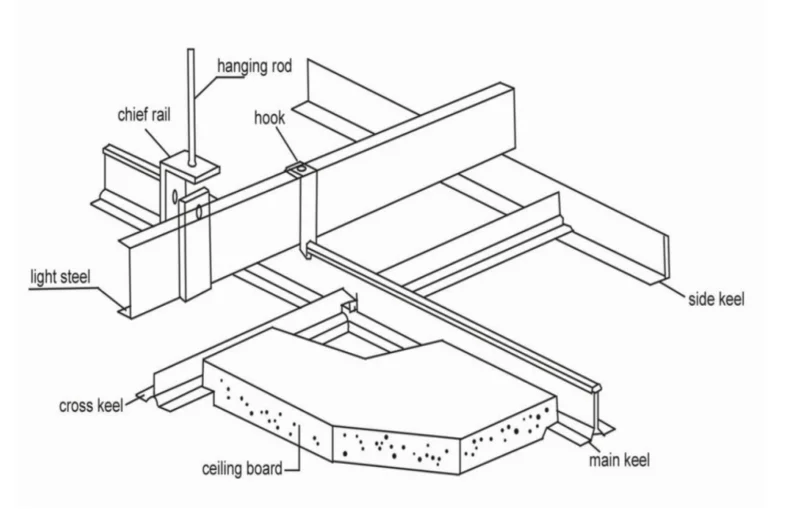 hanging rod
chief rail
hook
light steel
side keel
cross keel
ceiling board
main keel