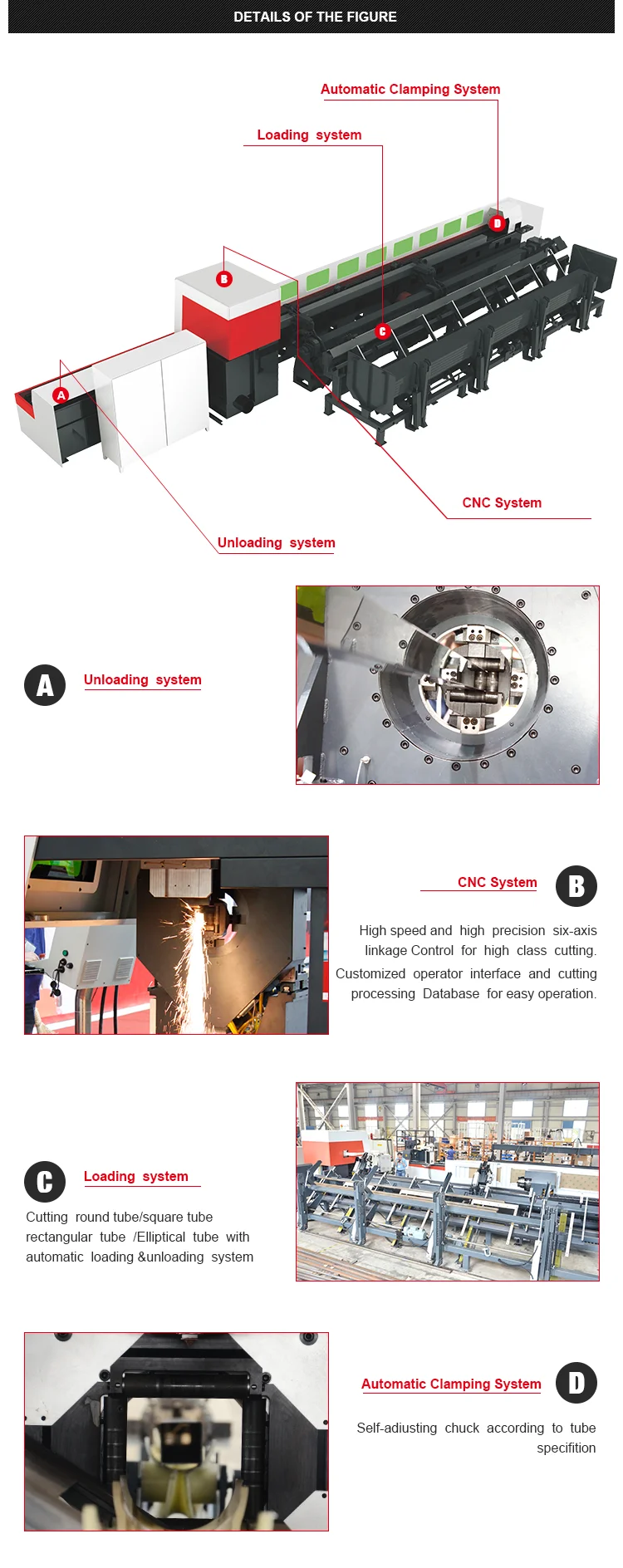 DETAILS OF THE FIGURE

Automatic Clamping System

Loading system

D

B

C

A

CNC System

Unloading system

A

Unloading system

CNC System

B

High speed and high precision six-axis linkage Control for high class cutting. Customized operator interface and cutting processing Database for easy operation.

C

Loading system

Cutting round tube/square tube rectangular tube /Elliptical tube with automatic loading &unloading system

Automatic Clamping System

D

Self-adiusting chuck according to tube specifition