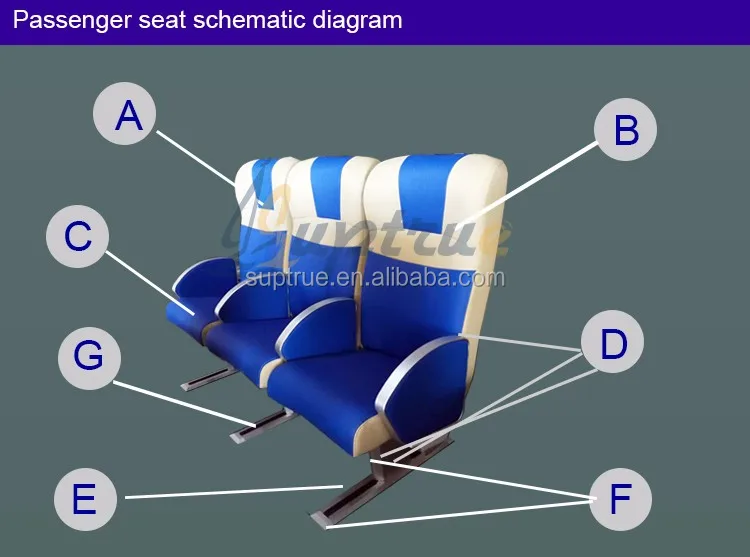 Passenger seat schematic diagram

A

B

C

Suptrue

suptrue.en.alibaba.com

D

G

E

F