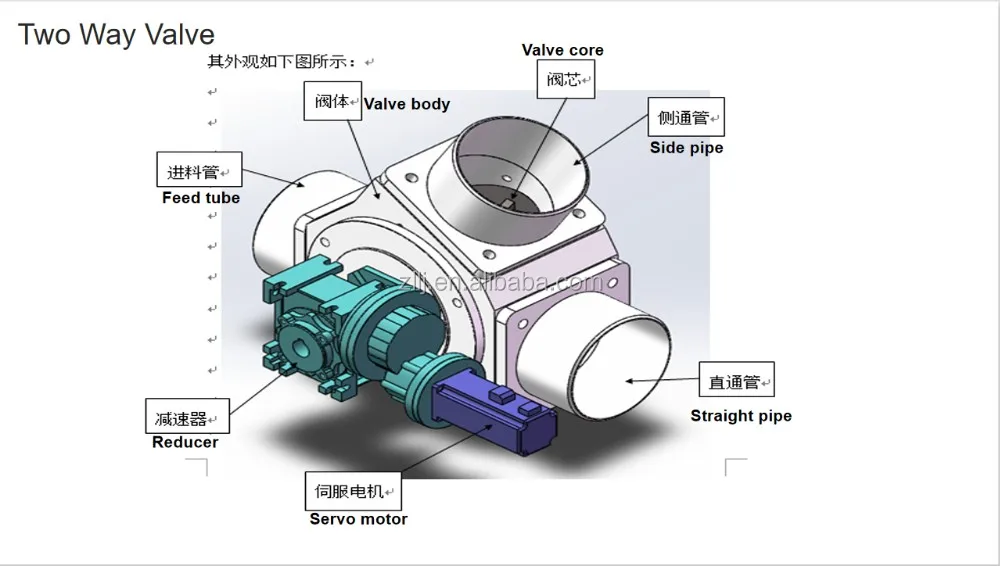 Two Way Valve

其外观如下图所示：

Valve core

阀芯

阀体 Valve body

侧通管

Side pipe

进料管

Feed tube

zlli.en.alibaba.com

直通管

Straight pipe

减速器

Reducer

伺服电机

Servo motor