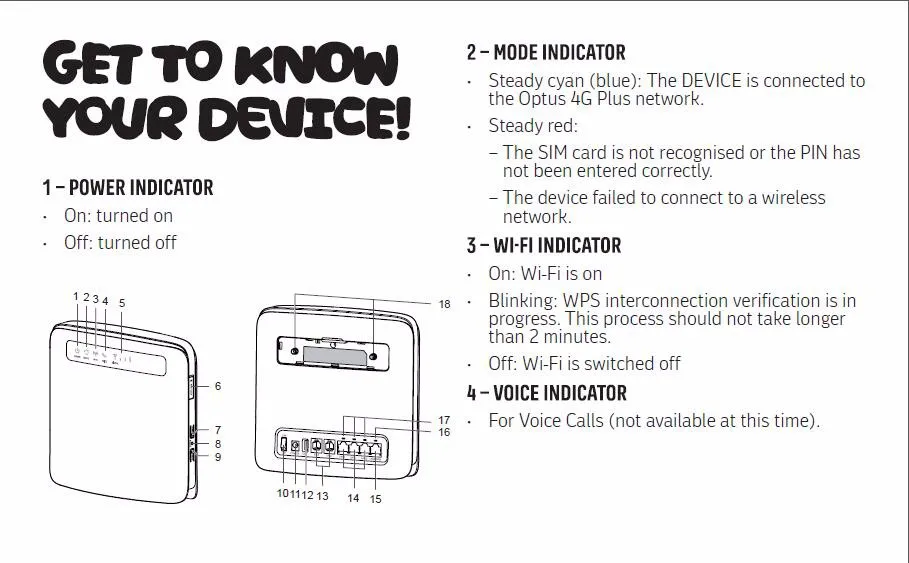 GET TO KNOW YOUR DEVICE!

1 – POWER INDICATOR

· On: turned on

· Off: turned off

1 2 3 4 5

6

7

8

9

18

17

16

10 11 12 13 14 15

2 – MODE INDICATOR

· Steady cyan (blue): The DEVICE is connected to the Optus 4G Plus network.

· Steady red:

– The SIM card is not recognised or the PIN has not been entered correctly.

– The device failed to connect to a wireless network.

3 – WI-FI INDICATOR

· On: Wi-Fi is on

· Blinking: WPS interconnection verification is in progress. This process should not take longer than 2 minutes.

· Off: Wi-Fi is switched off

4 – VOICE INDICATOR

· For Voice Calls (not available at this time).