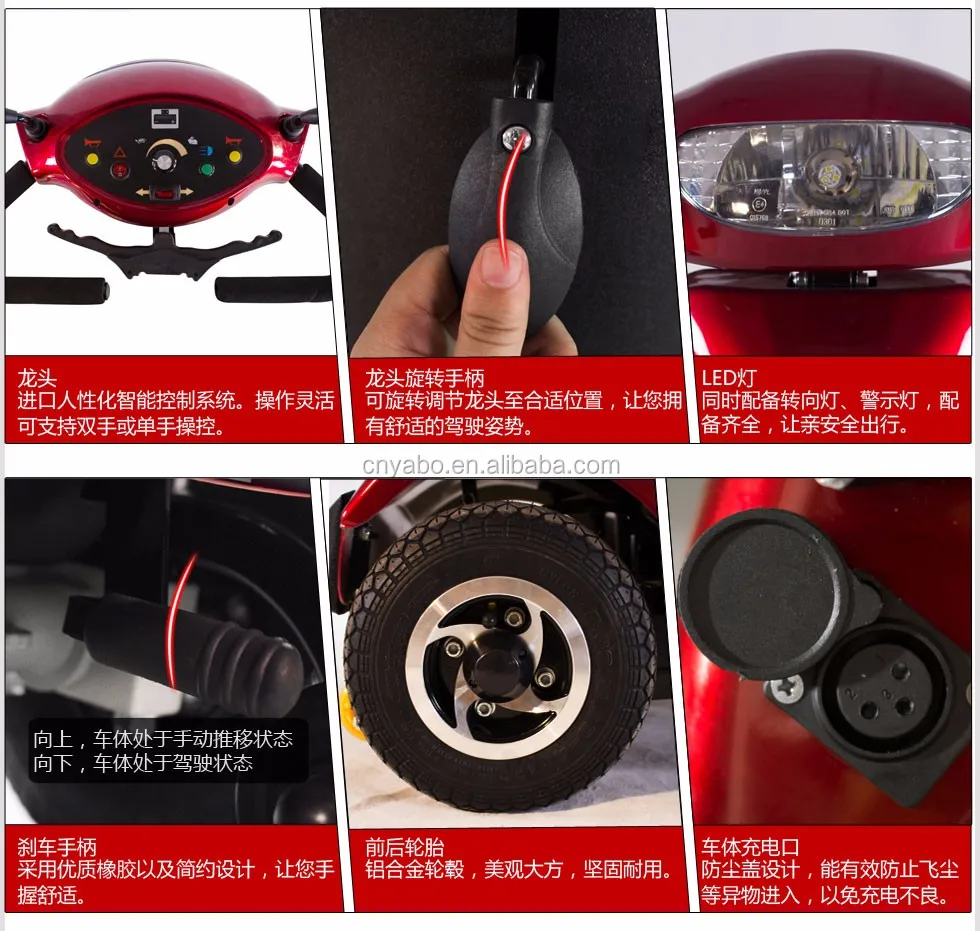 龙头
进口人性化智能控制系统。操作灵活可支持双手或单手操控。

龙头旋转手柄
可旋转调节龙头至合适位置，让您拥有舒适的驾驶姿势。

LED灯
同时配备转向灯、警示灯，配备齐全，让亲安全出行。

cnyabo.en.alibaba.com

向上，车体处于手动推移状态
向下，车体处于驾驶状态

刹车手柄
采用优质橡胶以及简约设计，让您手握舒适。

前后轮胎
铝合金轮毂，美观大方，坚固耐用。

车体充电口
防尘盖设计，能有效防止飞尘等异物进入，以免充电不良。