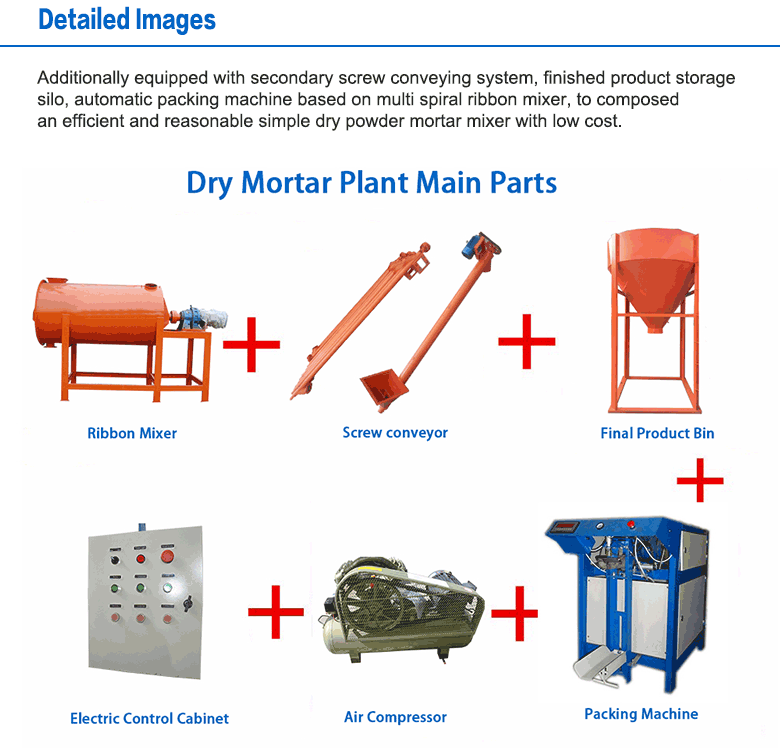 Detailed Images

Additionally equipped with secondary screw conveying system, finished product storage silo, automatic packing machine based on multi spiral ribbon mixer, to composed an efficient and reasonable simple dry powder mortar mixer with low cost.

Dry Mortar Plant Main Parts

Ribbon Mixer

Screw conveyor

Final Product Bin

Electric Control Cabinet

Air Compressor

Packing Machine