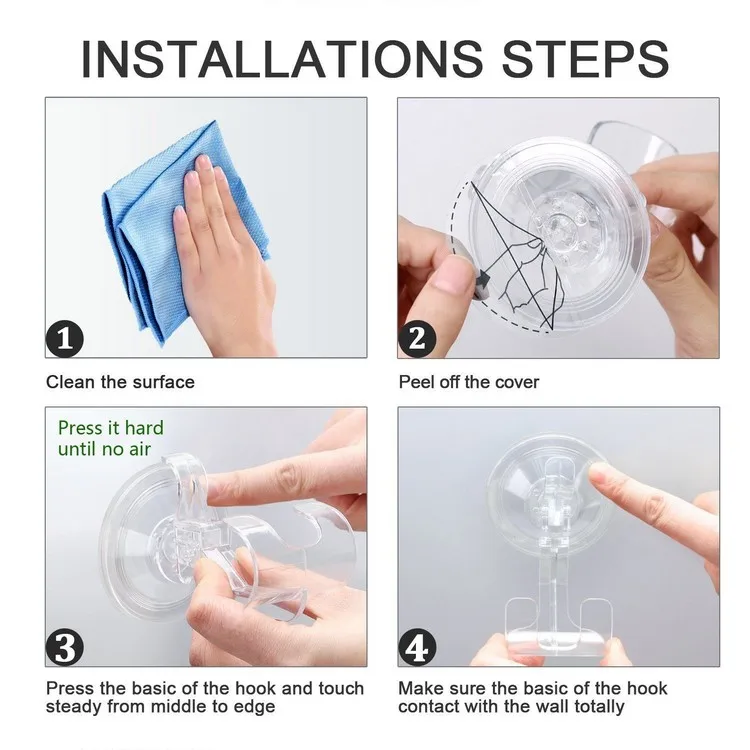 INSTALLATIONS STEPS

1

Clean the surface

2

Peel off the cover

Press it hard until no air

3

Press the basic of the hook and touch steady from middle to edge

4

Make sure the basic of the hook contact with the wall totally