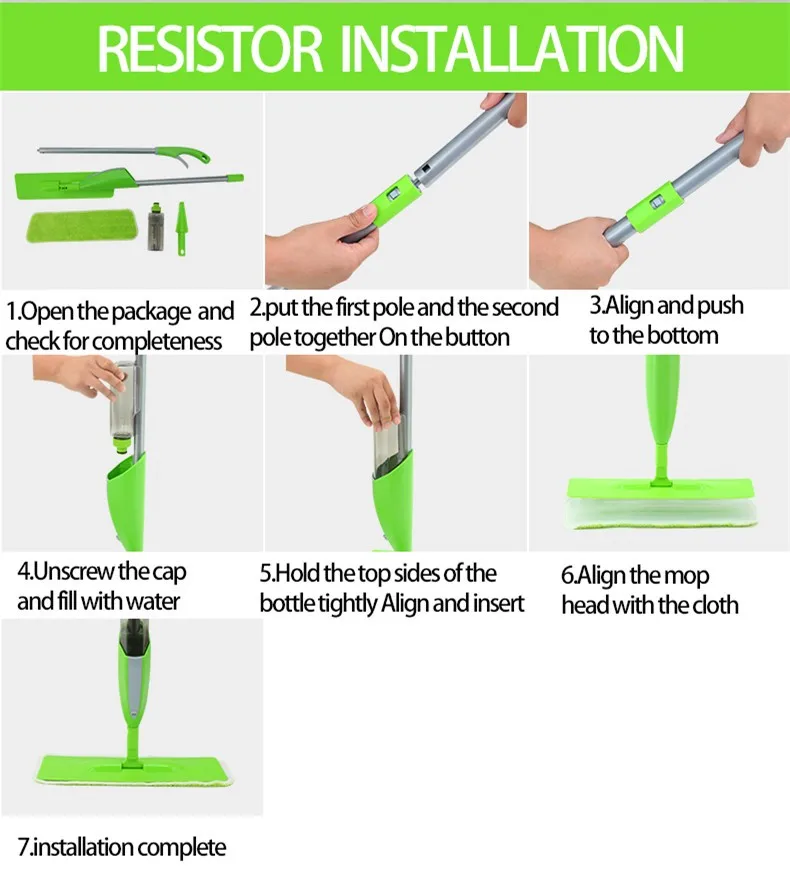 RESISTOR INSTALLATION

1.Open the package and check for completeness

2.put the first pole and the second pole together On the button

3.Align and push to the bottom

4.Unscrew the cap and fill with water

5.Hold the top sides of the bottle tightly Align and insert

6.Align the mop head with the cloth

7.installation complete