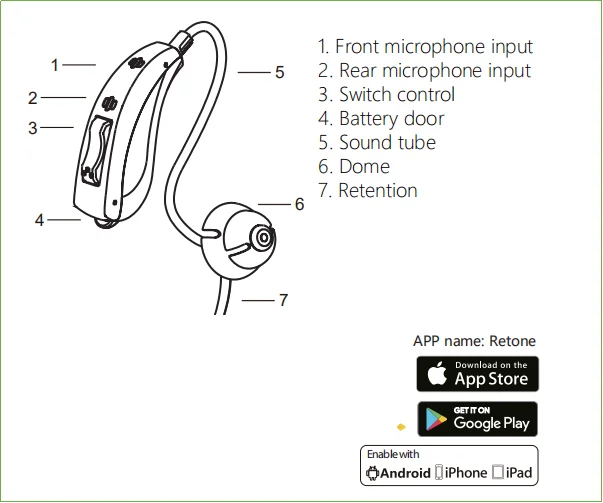 1
2
3
4
5
6
7

1. Front microphone input
2. Rear microphone input
3. Switch control
4. Battery door
5. Sound tube
6. Dome
7. Retention

APP name: Retone

Download on the
App Store

GET IT ON
Google Play

Enable with
Android iPhone iPad