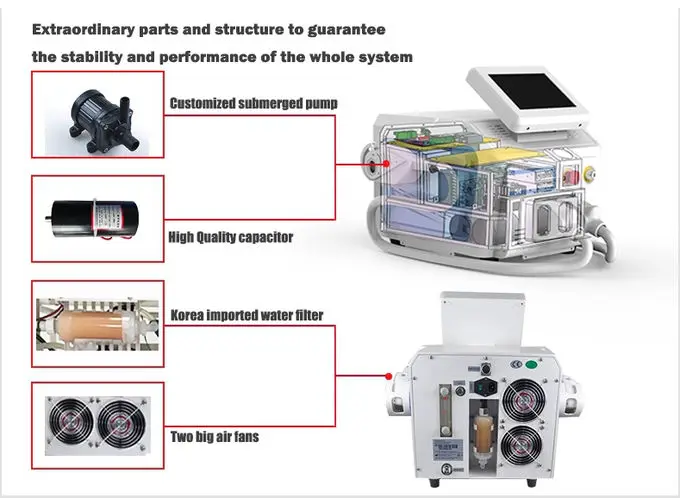 Extraordinary parts and structure to guarantee

the stability and performance of the whole system

Customized submerged pump

High Quality capacitor

Korea imported water filter

Two big air fans