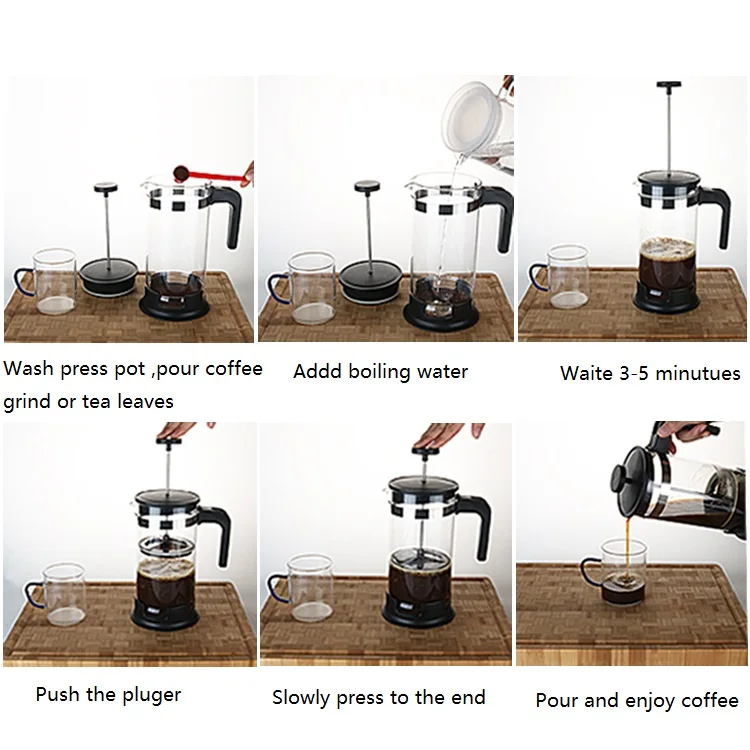 Wash press pot ,pour coffee grind or tea leaves

Addd boiling water

Waite 3-5 minutues

Push the pluger

Slowly press to the end

Pour and enjoy coffee