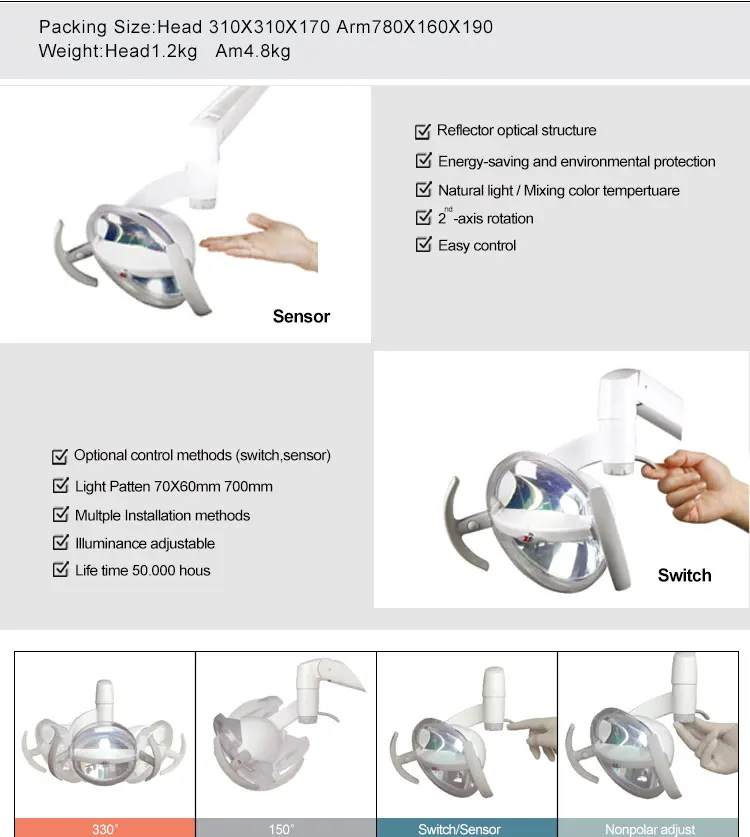 Packing Size:Head 310X310X170 Arm780X160X190
Weight:Head1.2kg Am4.8kg

Sensor

Reflector optical structure
Energy-saving and environmental protection
Natural light / Mixing color tempertuare
$2^{nd}$-axis rotation
Easy control

Optional control methods (switch,sensor)
Light Patten 70X60mm 700mm
Multple Installation methods
Illuminance adjustable
Life time 50.000 hous

Switch

330°
150°
Switch/Sensor
Nonpolar adjust