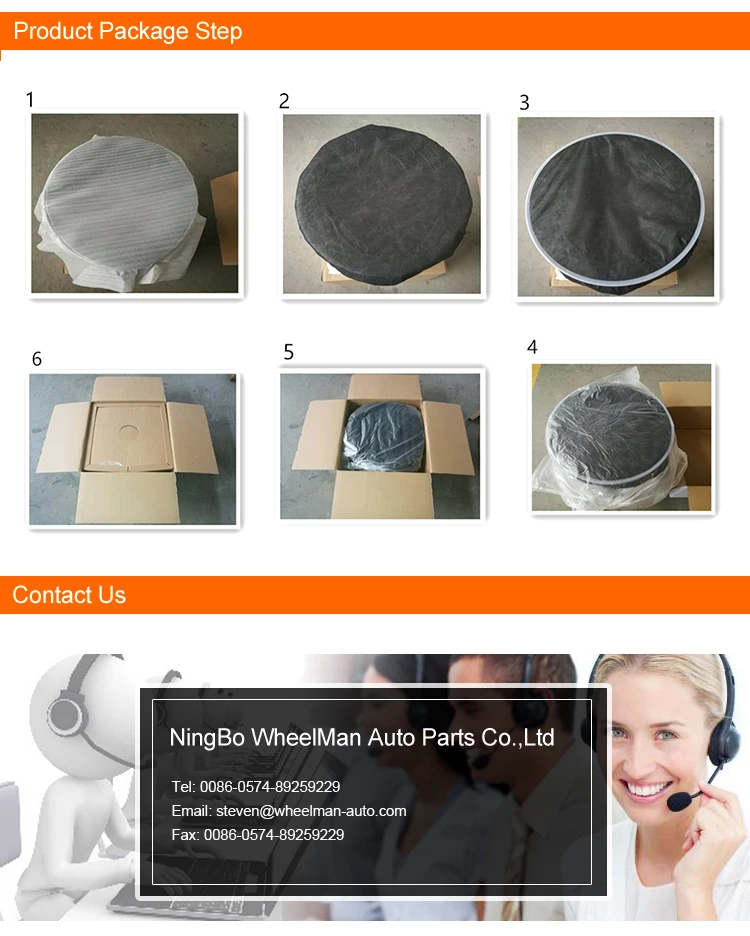 Product Package Step

1

2

3

6

5

4

Contact Us

NingBo WheelMan Auto Parts Co.,Ltd

Tel: 0086-0574-89259229
Email: steven@wheelman-auto.com
Fax: 0086-0574-89259229