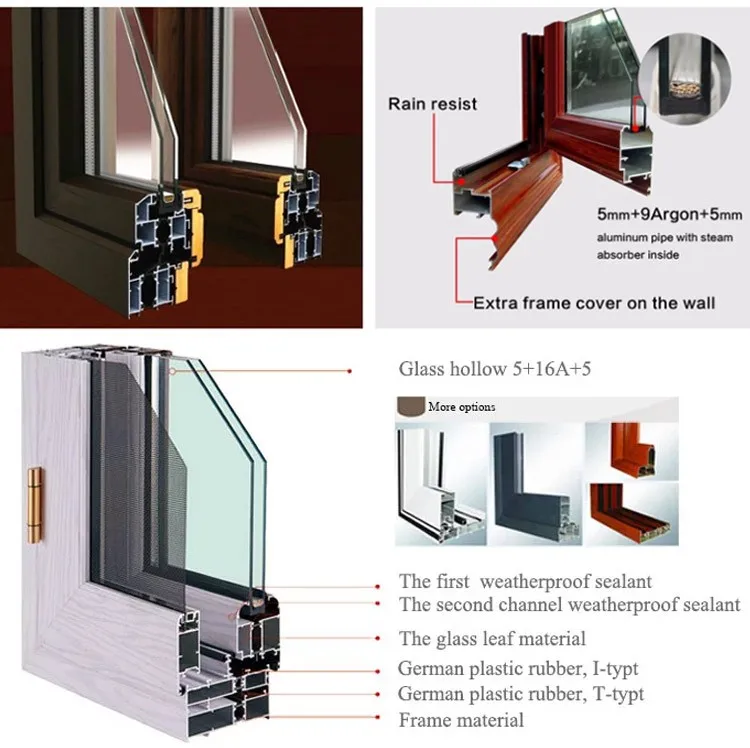 Rain resist

5mm+9Argon+5mm
aluminum pipe with steam absorber inside

Extra frame cover on the wall

Glass hollow 5+16A+5

More options

The first weatherproof sealant
The second channel weatherproof sealant
The glass leaf material
German plastic rubber, I-typt
German plastic rubber, T-typt
Frame material