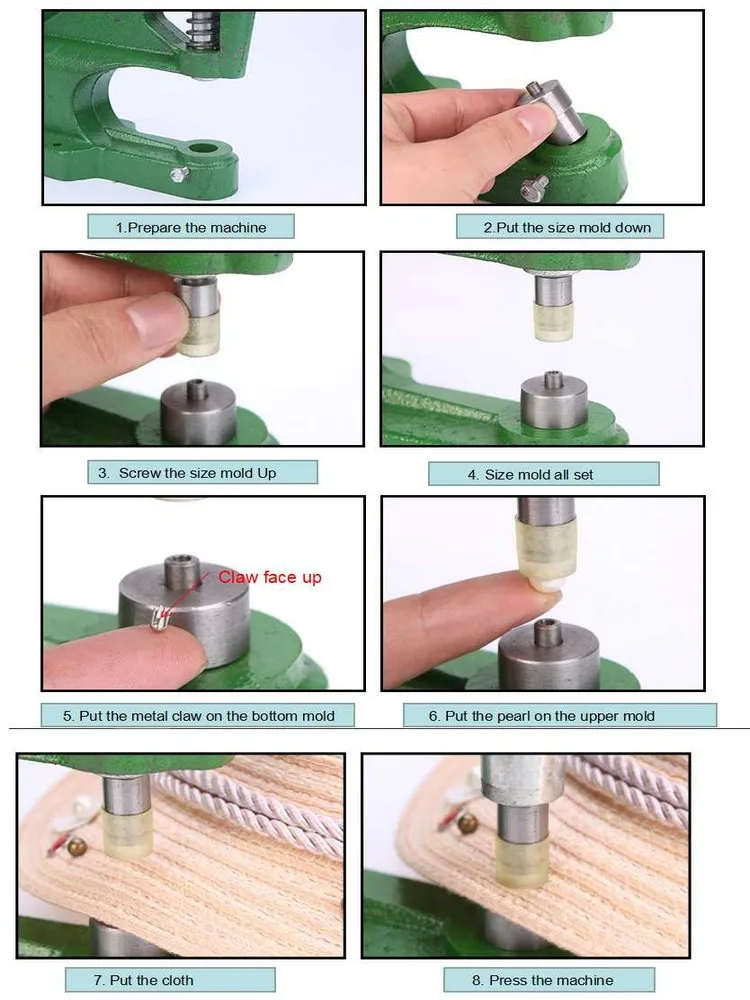 1.Prepare the machine

2.Put the size mold down

3. Screw the size mold Up

4. Size mold all set

Claw face up

5. Put the metal claw on the bottom mold

6. Put the pearl on the upper mold

7. Put the cloth

8. Press the machine