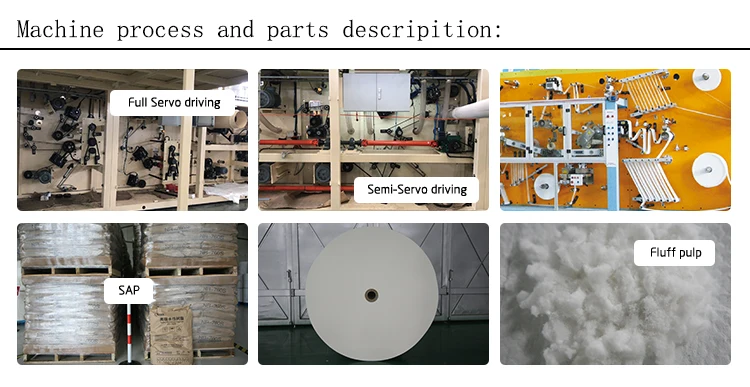 Machine process and parts descripition:

Full Servo driving

Semi-Servo driving

SAP

Fluff pulp