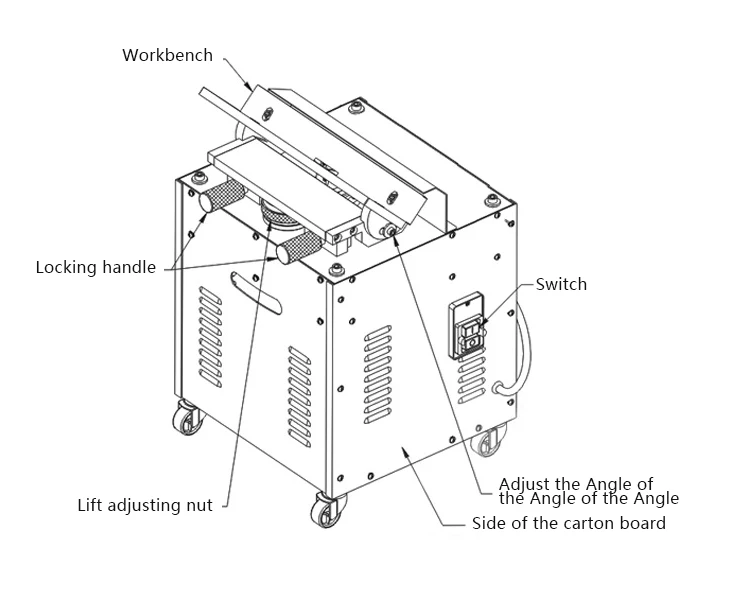 Workbench

Locking handle

Switch

Lift adjusting nut

Adjust the Angle of the Angle of the Angle

Side of the carton board