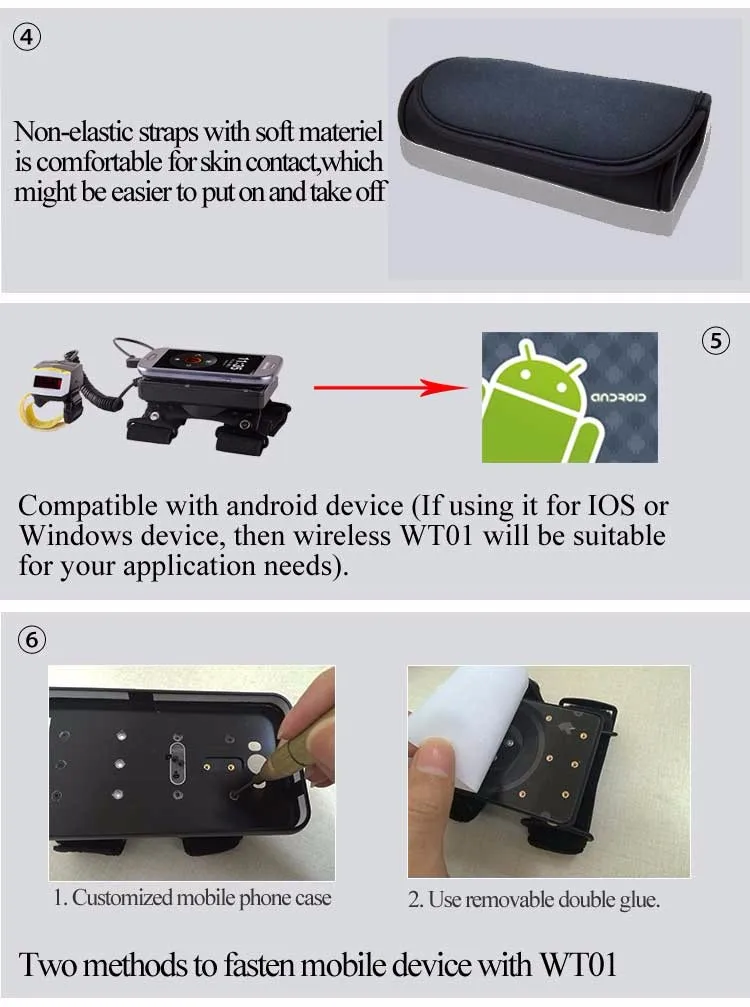 ④

Non-elastic straps with soft materiel is comfortable for skin contact,which might be easier to put on and take off

⑤

ANDROID

Compatible with android device (If using it for IOS or Windows device, then wireless WT01 will be suitable for your application needs).

⑥

1. Customized mobile phone case

2. Use removable double glue.

Two methods to fasten mobile device with WT01