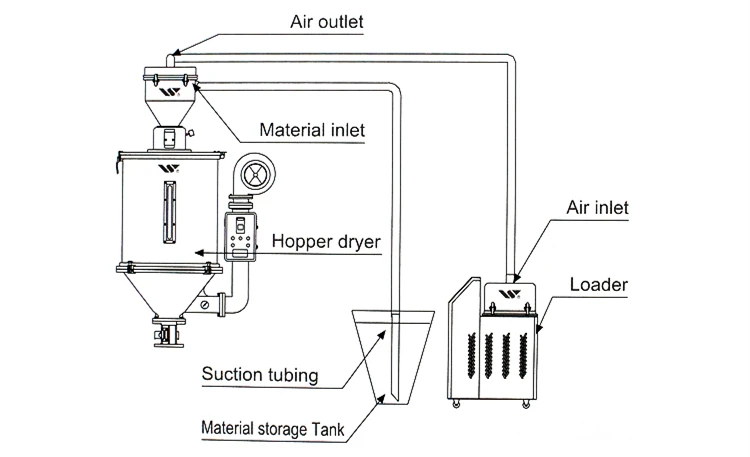 Air outlet
Material inlet
Hopper dryer
Air inlet
Loader
Suction tubing
Material storage Tank