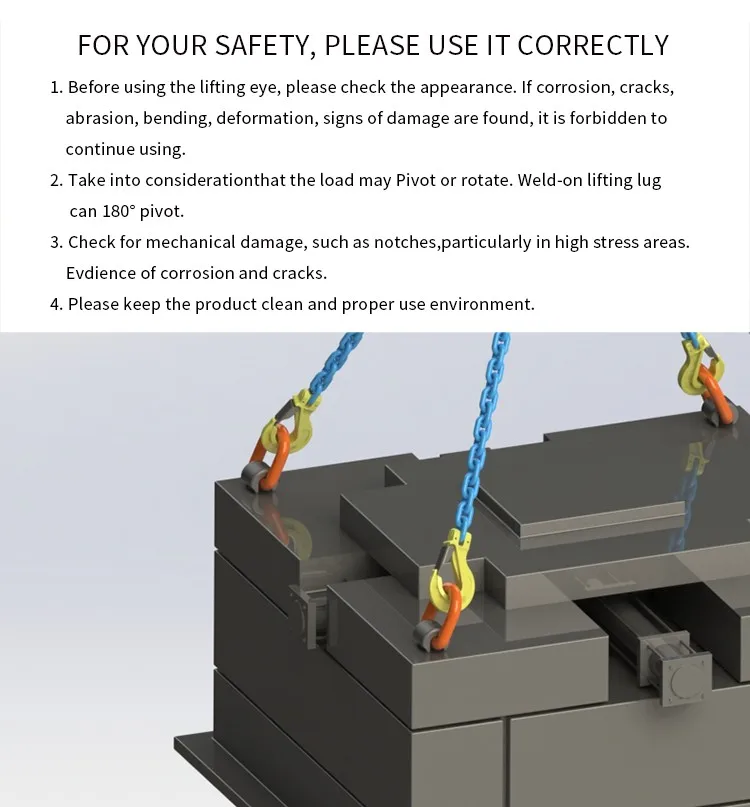 FOR YOUR SAFETY, PLEASE USE IT CORRECTLY

1. Before using the lifting eye, please check the appearance. If corrosion, cracks, abrasion, bending, deformation, signs of damage are found, it is forbidden to continue using.

2. Take into considerationthat the load may Pivot or rotate. Weld-on lifting lug can 180° pivot.

3. Check for mechanical damage, such as notches,particularly in high stress areas. Evdience of corrosion and cracks.

4. Please keep the product clean and proper use environment.