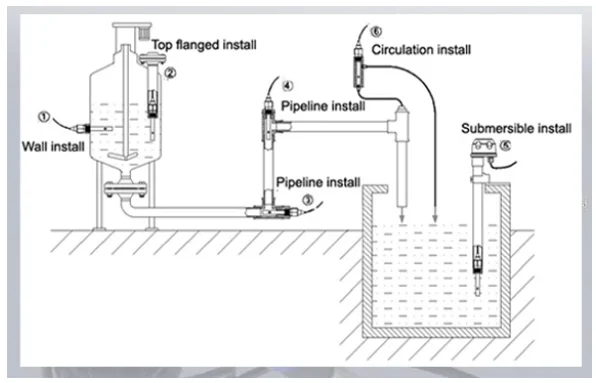 Top flanged install
②
⑥
Circulation install
④
Pipeline install
①
Wall install
Submersible install
⑤
Pipeline install
③