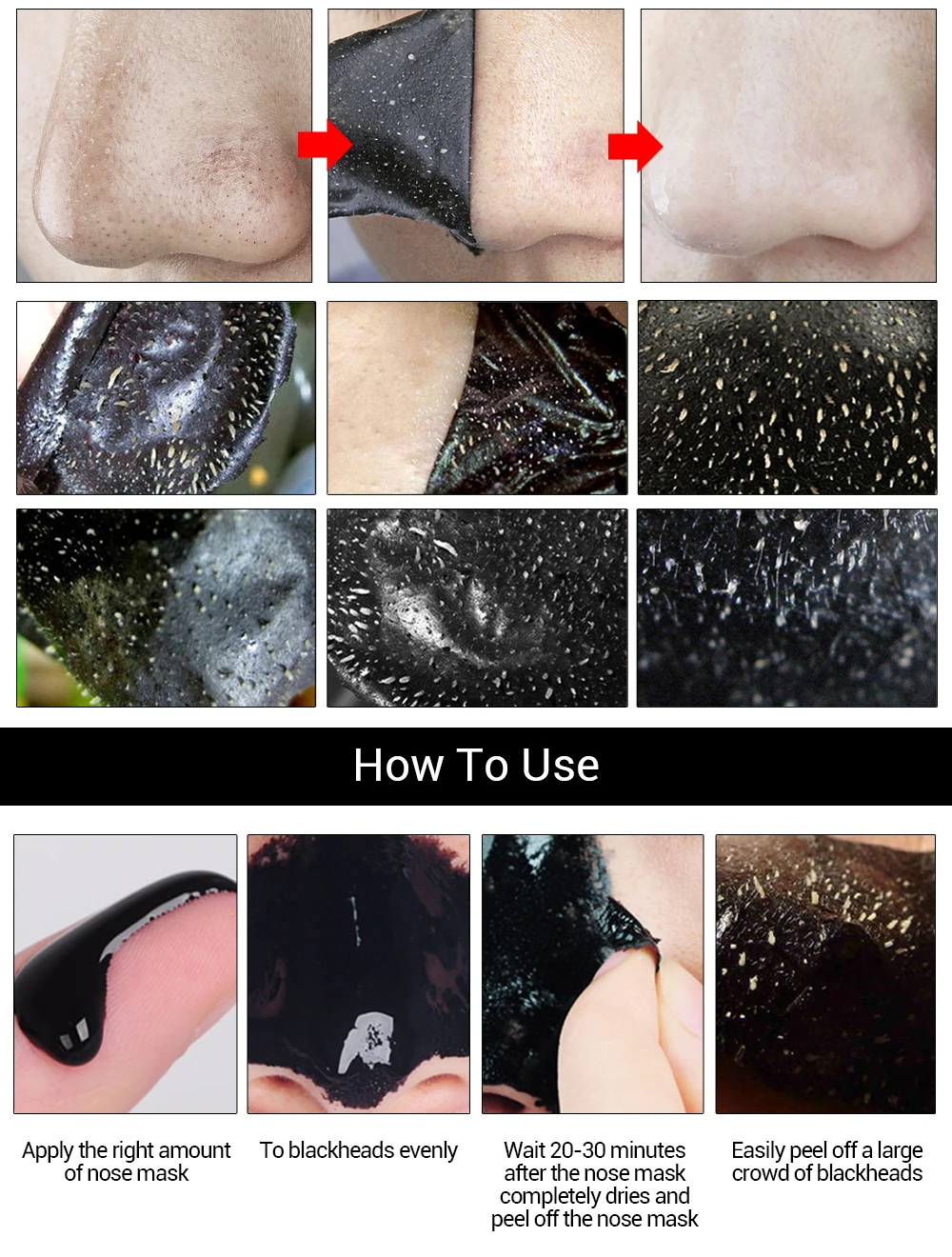 How To Use

Apply the right amount of nose mask

To blackheads evenly

Wait 20-30 minutes after the nose mask completely dries and peel off the nose mask

Easily peel off a large crowd of blackheads