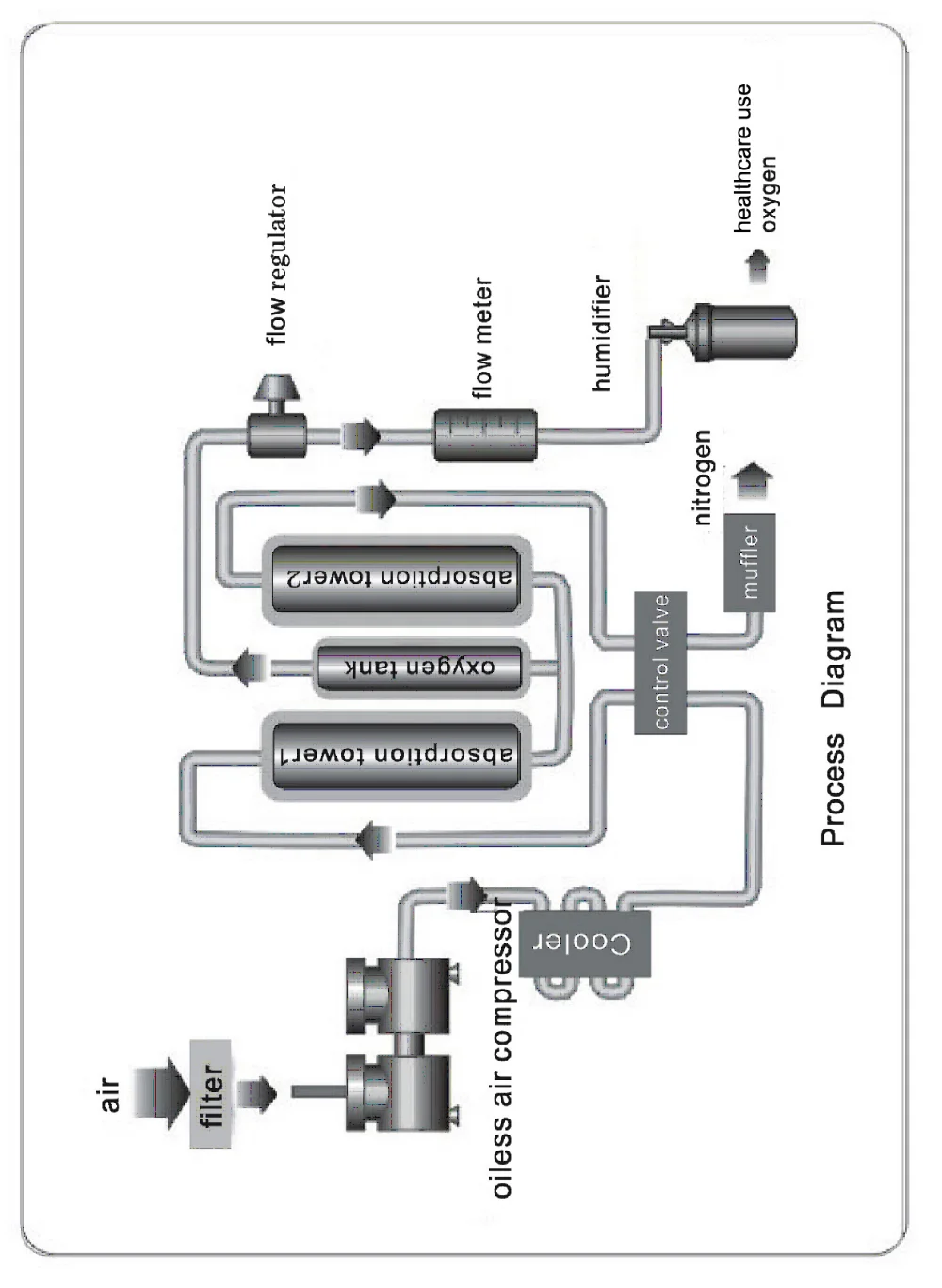 air
filter
oiless air compressor
Cooler
absorption tower1
oxygen tank
absorption tower2
control valve
muffler
nitrogen
flow regulator
flow meter
humidifier
healthcare use oxygen
Process Diagram