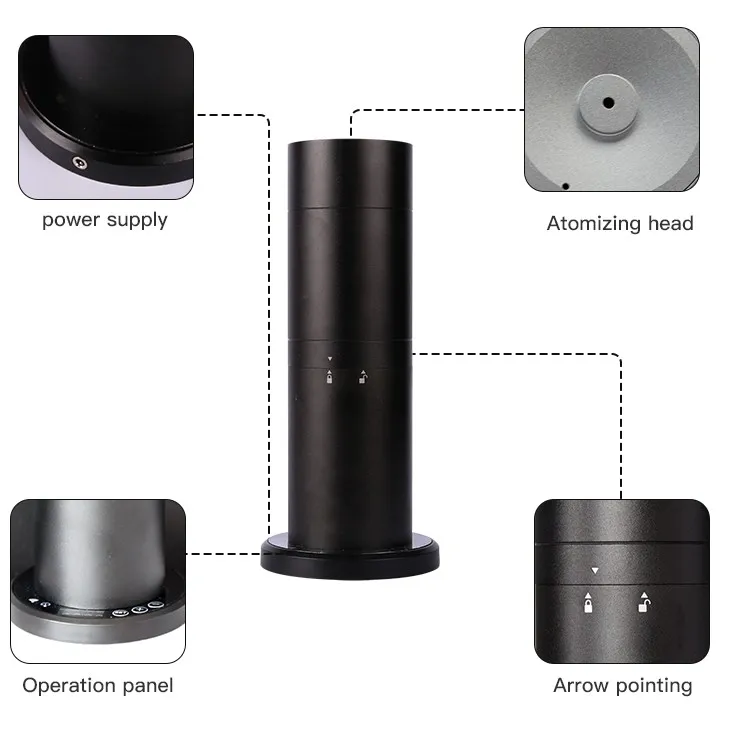 power supply

Atomizing head

Operation panel

Arrow pointing