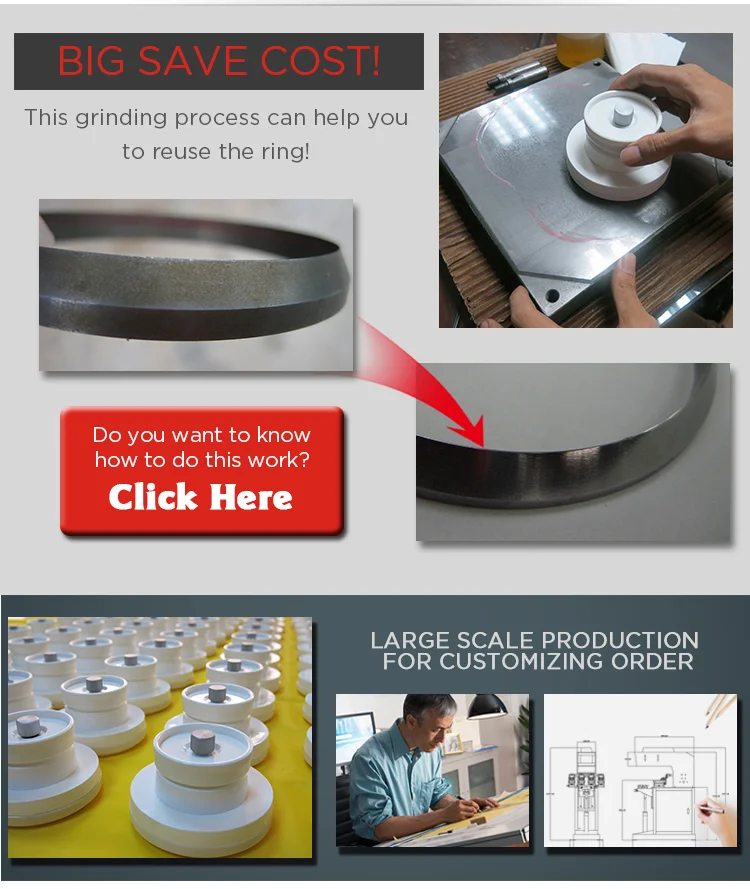 BIG SAVE COST!

This grinding process can help you to reuse the ring!

Do you want to know how to do this work?
Click Here

LARGE SCALE PRODUCTION FOR CUSTOMIZING ORDER