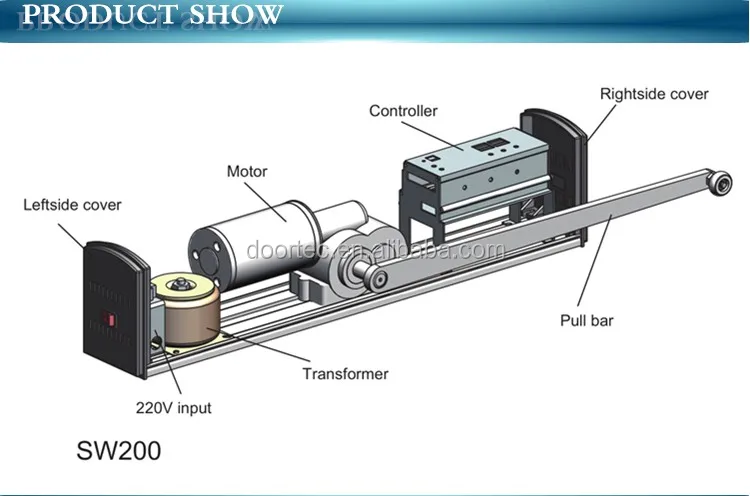 PRODUCT SHOW

Rightside cover

Controller

Motor

Leftside cover

doortec.en.alibaba.com

Pull bar

Transformer

220V input

SW200