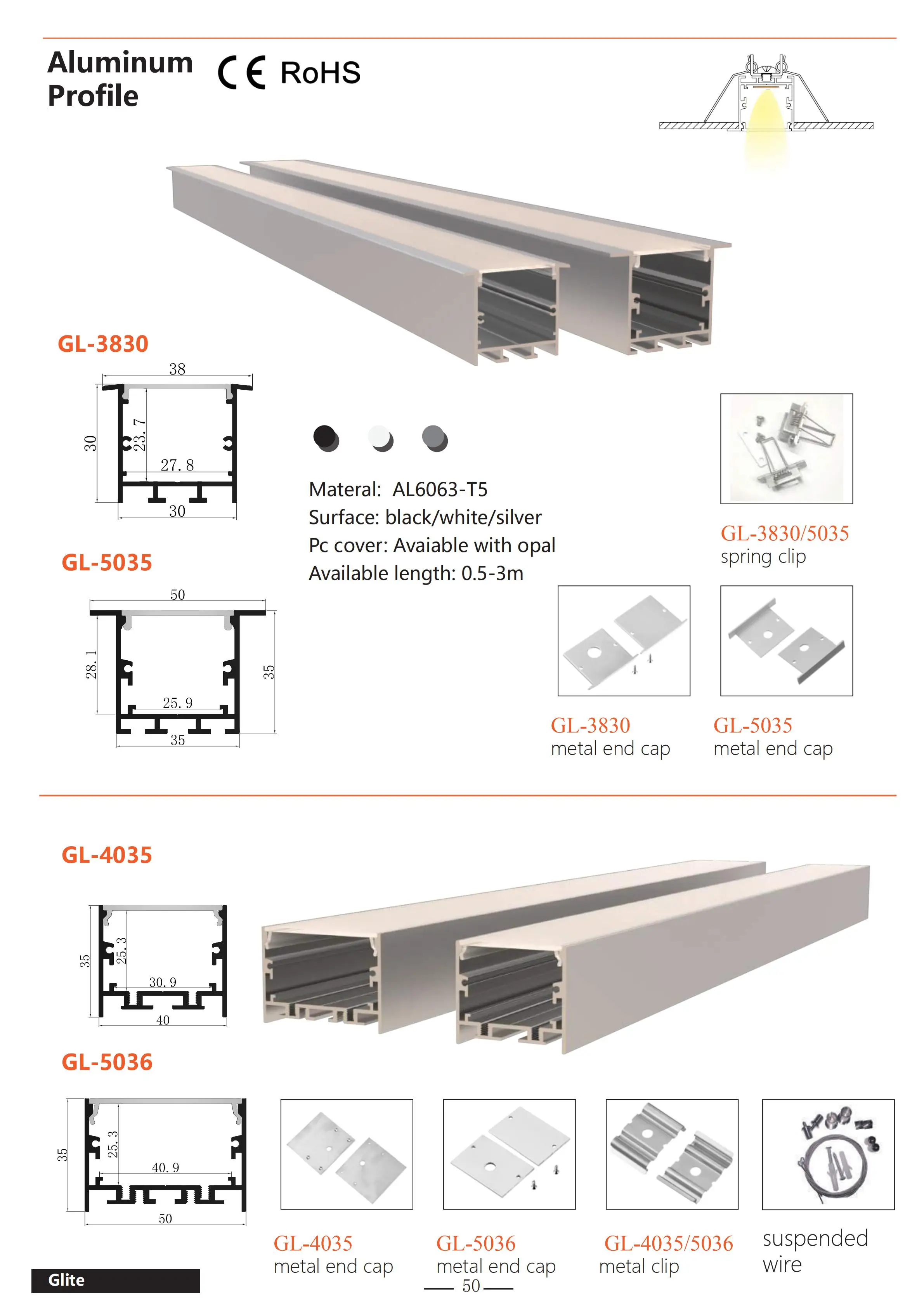 Aluminum Profile

CE RoHS

GL-3830

38
30
23.7
27.8
30

GL-5035

50
28.1
35
25.9
35

Materal: AL6063-T5
Surface: black/white/silver
Pc cover: Avaiable with opal
Available length: 0.5-3m

GL-3830/5035
spring clip

GL-3830
metal end cap

GL-5035
metal end cap

GL-4035

35
25.3
30.9
40

GL-5036

35
25.3
40.9
50

GL-4035
metal end cap

GL-5036
metal end cap

GL-4035/5036
metal clip

suspended wire

Glite

50