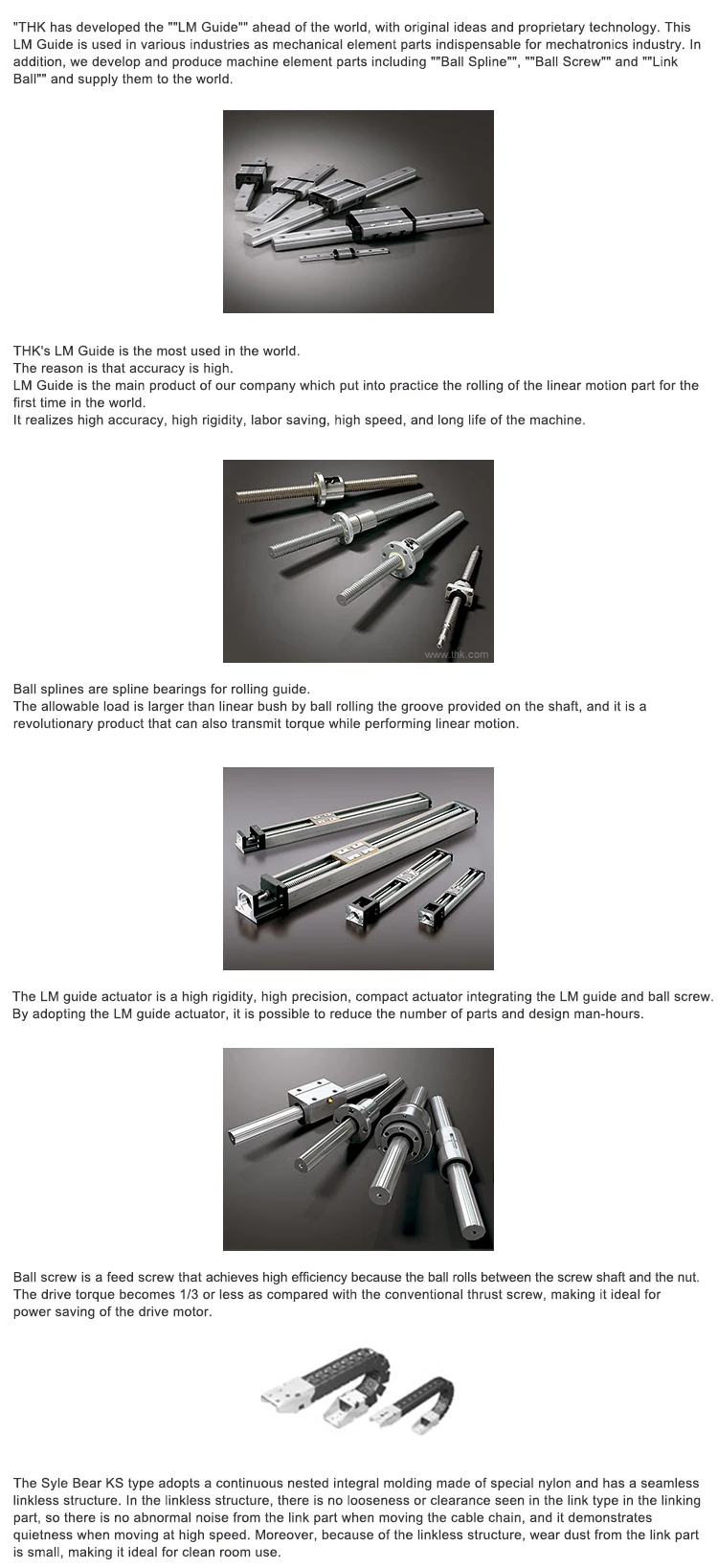 "THK has developed the ""LM Guide"" ahead of the world, with original ideas and proprietary technology. This LM Guide is used in various industries as mechanical element parts indispensable for mechatronics industry. In addition, we develop and produce machine element parts including ""Ball Spline"", ""Ball Screw"" and ""Link Ball"" and supply them to the world.

THK's LM Guide is the most used in the world.
The reason is that accuracy is high.
LM Guide is the main product of our company which put into practice the rolling of the linear motion part for the first time in the world.
It realizes high accuracy, high rigidity, labor saving, high speed, and long life of the machine.

www.thk.com

Ball splines are spline bearings for rolling guide.
The allowable load is larger than linear bush by ball rolling the groove provided on the shaft, and it is a revolutionary product that can also transmit torque while performing linear motion.

The LM guide actuator is a high rigidity, high precision, compact actuator integrating the LM guide and ball screw.
By adopting the LM guide actuator, it is possible to reduce the number of parts and design man-hours.

Ball screw is a feed screw that achieves high efficiency because the ball rolls between the screw shaft and the nut.
The drive torque becomes 1/3 or less as compared with the conventional thrust screw, making it ideal for power saving of the drive motor.

The Syle Bear KS type adopts a continuous nested integral molding made of special nylon and has a seamless linkless structure. In the linkless structure, there is no looseness or clearance seen in the link type in the linking part, so there is no abnormal noise from the link part when moving the cable chain, and it demonstrates quietness when moving at high speed. Moreover, because of the linkless structure, wear dust from the link part is small, making it ideal for clean room use.