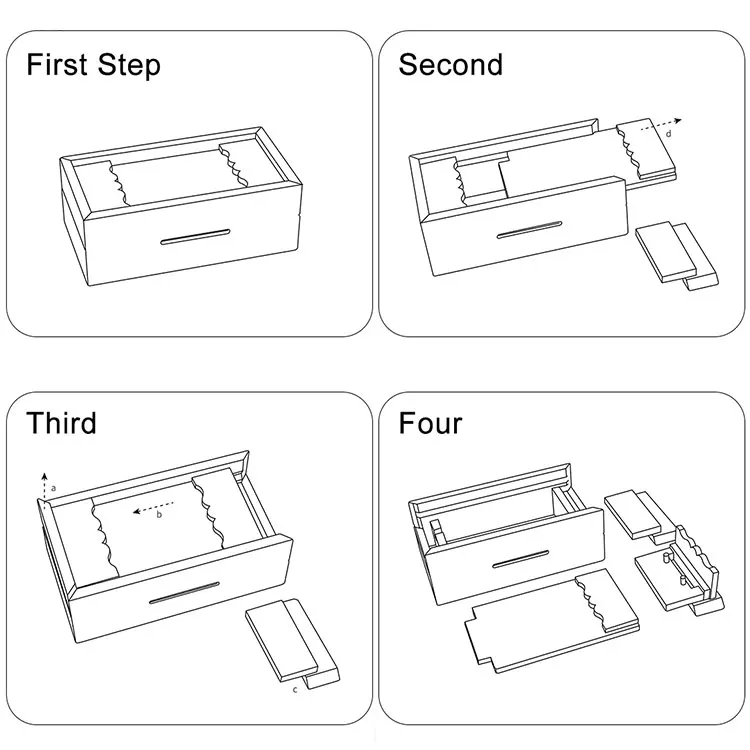 First Step

Second

d

Third

a

b

c

Four