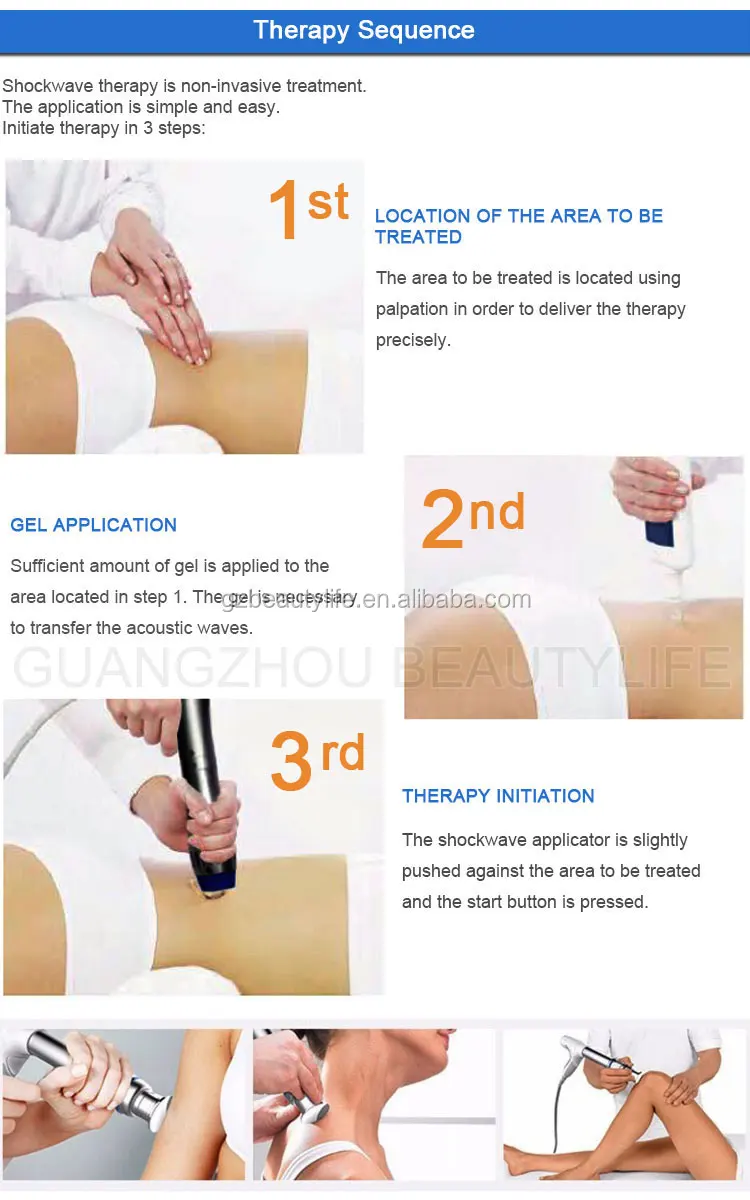 Therapy Sequence

Shockwave therapy is non-invasive treatment.
The application is simple and easy.
Initiate therapy in 3 steps:

1st

LOCATION OF THE AREA TO BE TREATED

The area to be treated is located using palpation in order to deliver the therapy precisely.

2nd

GEL APPLICATION

Sufficient amount of gel is applied to the area located in step 1. The gel is necessary to transfer the acoustic waves.

gzbeautylife.en.alibaba.com

GUANGZHOU BEAUTYLIFE

3rd

THERAPY INITIATION

The shockwave applicator is slightly pushed against the area to be treated and the start button is pressed.