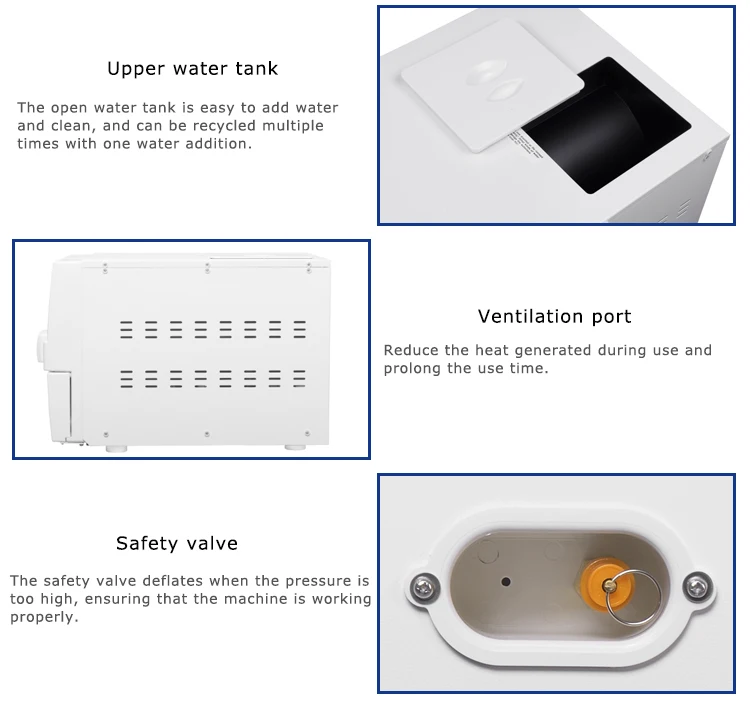 Upper water tank

The open water tank is easy to add water and clean, and can be recycled multiple times with one water addition.

Ventilation port

Reduce the heat generated during use and prolong the use time.

Safety valve

The safety valve deflates when the pressure is too high, ensuring that the machine is working properly.