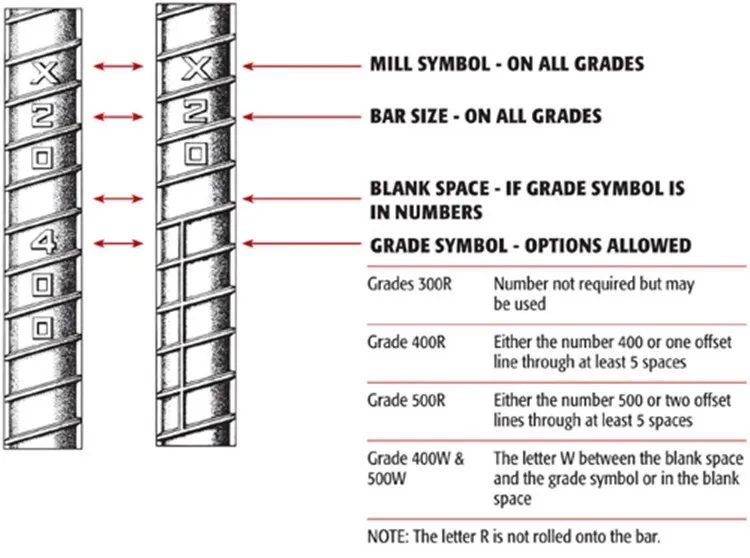 X
2
0
4
0
0

X
2
0

MILL SYMBOL - ON ALL GRADES

BAR SIZE - ON ALL GRADES

BLANK SPACE - IF GRADE SYMBOL IS IN NUMBERS

GRADE SYMBOL - OPTIONS ALLOWED

| | |
|---|---|
| Grades 300R | Number not required but may be used |
| Grade 400R | Either the number 400 or one offset line through at least 5 spaces |
| Grade 500R | Either the number 500 or two offset lines through at least 5 spaces |
| Grade 400W & 500W | The letter W between the blank space and the grade symbol or in the blank space |

NOTE: The letter R is not rolled onto the bar.