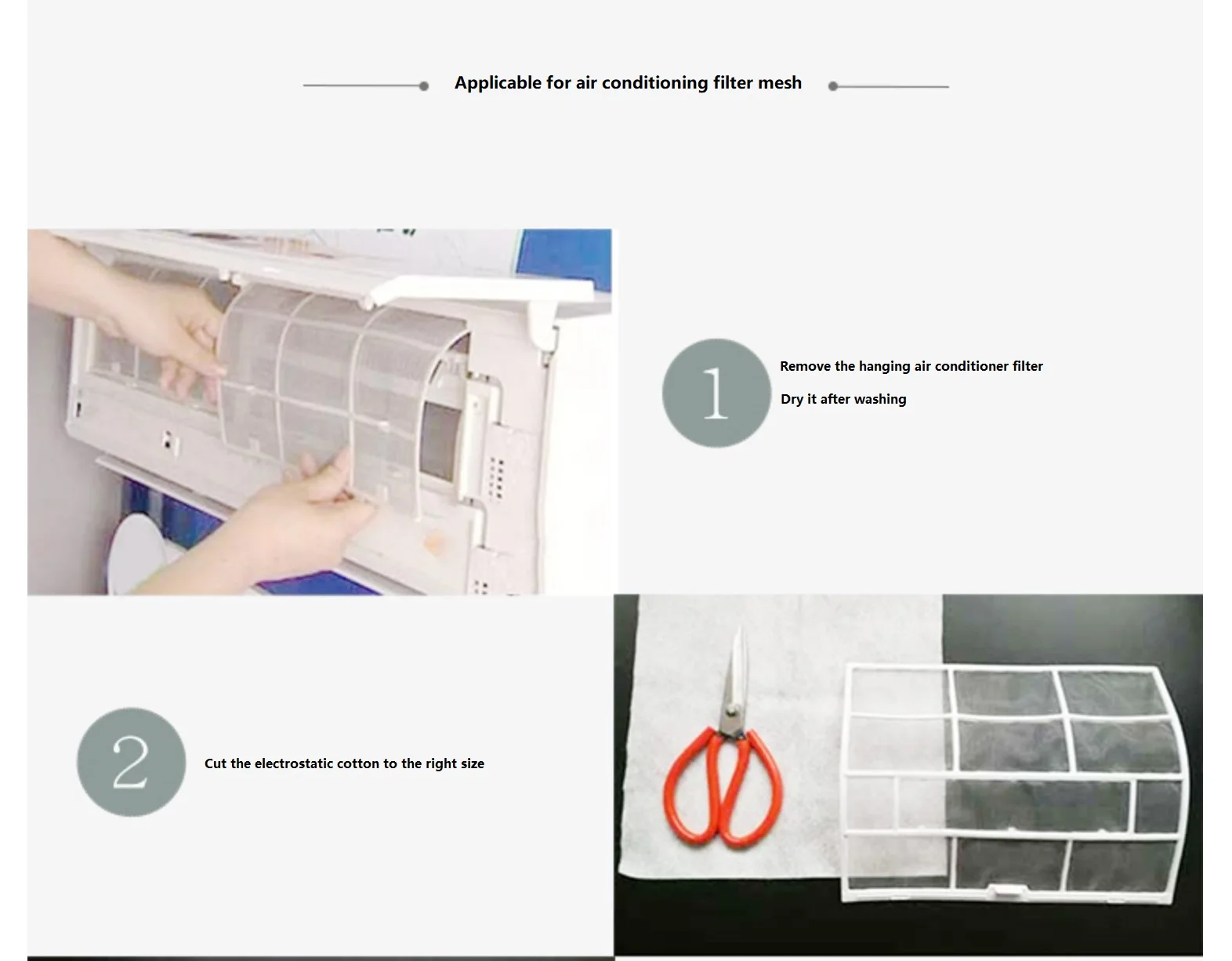 Applicable for air conditioning filter mesh

1

Remove the hanging air conditioner filter

Dry it after washing

2

Cut the electrostatic cotton to the right size