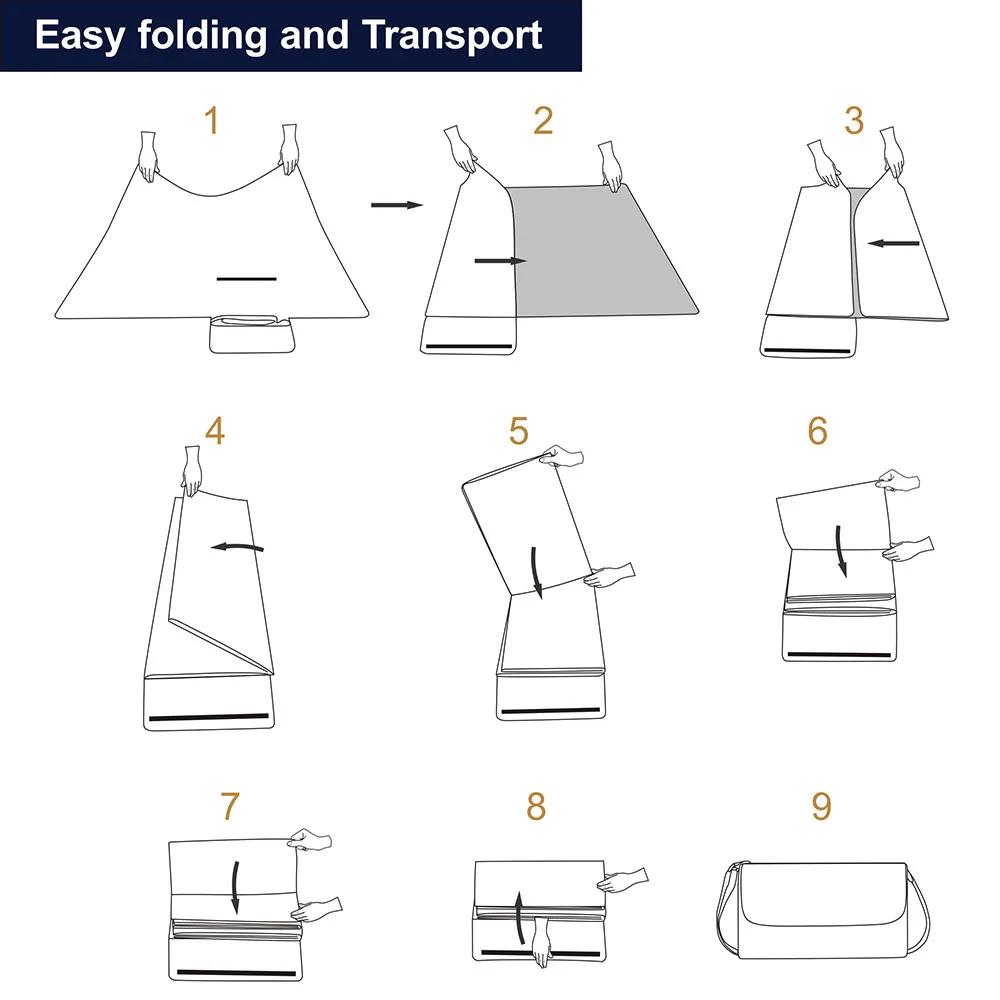 Easy folding and Transport

1

2

3

4

5

6

7

8

9