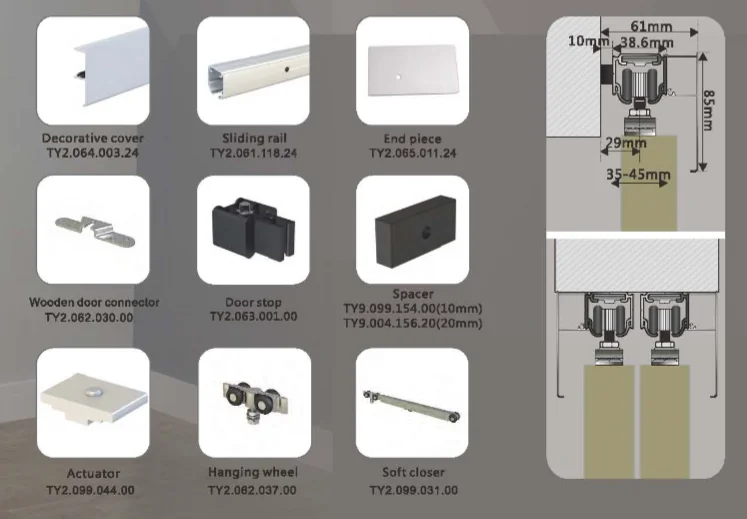 Decorative cover
TY2.064.003.24

Sliding rail
TY2.061.118.24

End piece
TY2.065.011.24

Wooden door connector
TY2.062.030.00

Door stop
TY2.063.001.00

Spacer
TY9.099.154.00(10mm)
TY9.004.156.20(20mm)

Actuator
TY2.099.044.00

Hanging wheel
TY2.062.037.00

Soft closer
TY2.099.031.00

61mm
10mm
38.6mm
85mm
29mm
35-45mm