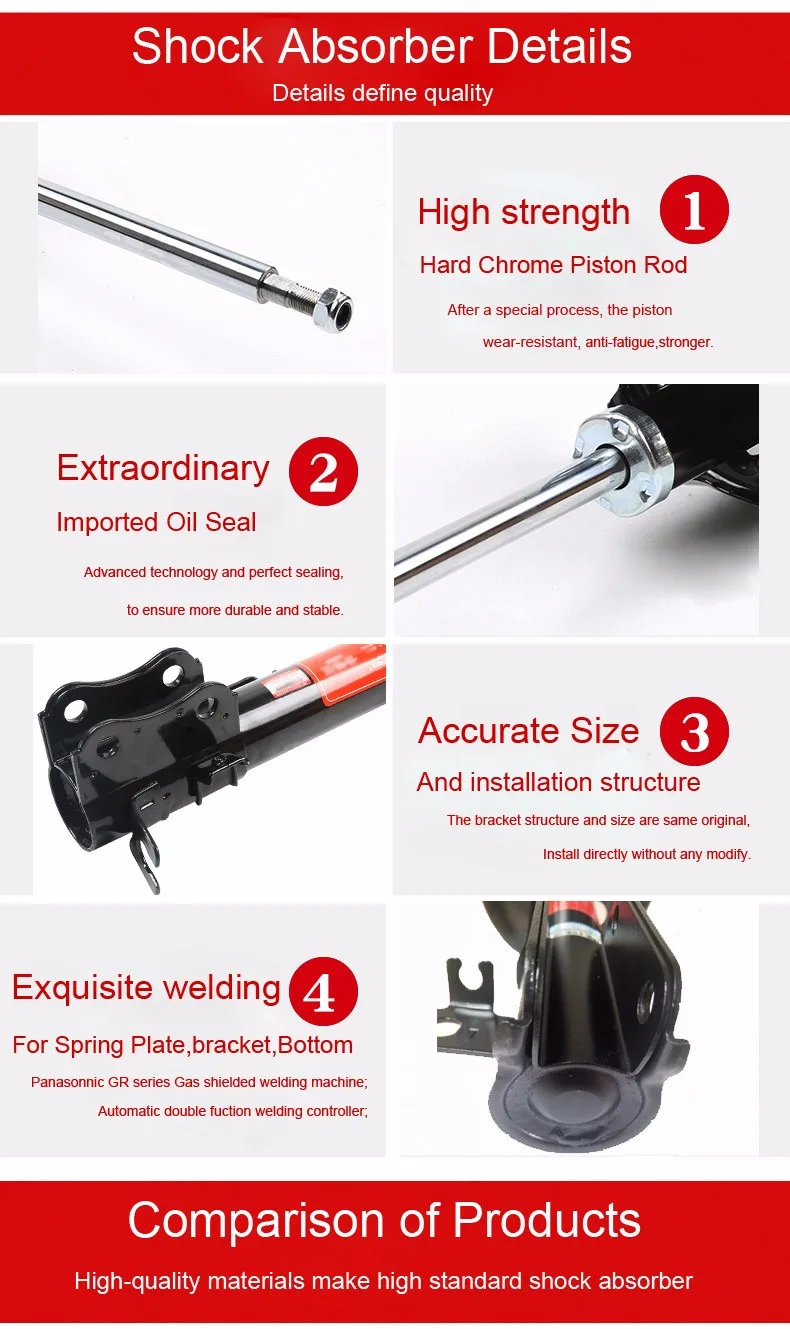 Shock Absorber Details
Details define quality

High strength 1
Hard Chrome Piston Rod
After a special process, the piston wear-resistant, anti-fatigue,stronger.

Extraordinary 2
Imported Oil Seal
Advanced technology and perfect sealing, to ensure more durable and stable.

Accurate Size 3
And installation structure
The bracket structure and size are same original, Install directly without any modify.

Exquisite welding 4
For Spring Plate,bracket,Bottom
Panasonnic GR series Gas shielded welding machine; Automatic double fuction welding controller;

Comparison of Products
High-quality materials make high standard shock absorber