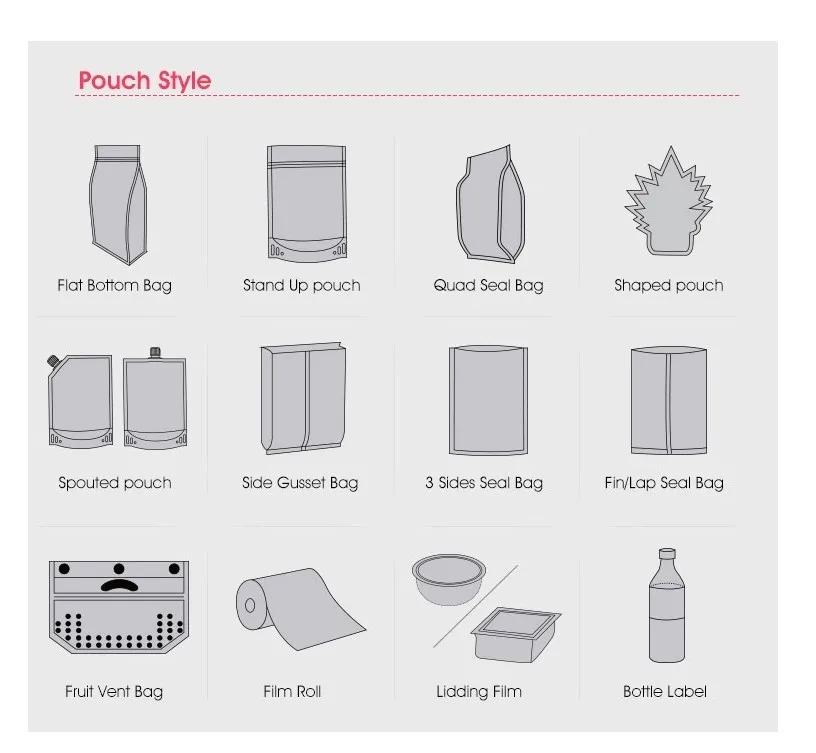 Pouch Style

Flat Bottom Bag

Stand Up pouch

Quad Seal Bag

Shaped pouch

Spouted pouch

Side Gusset Bag

3 Sides Seal Bag

Fin/Lap Seal Bag

Fruit Vent Bag

Film Roll

Lidding Film

Bottle Label