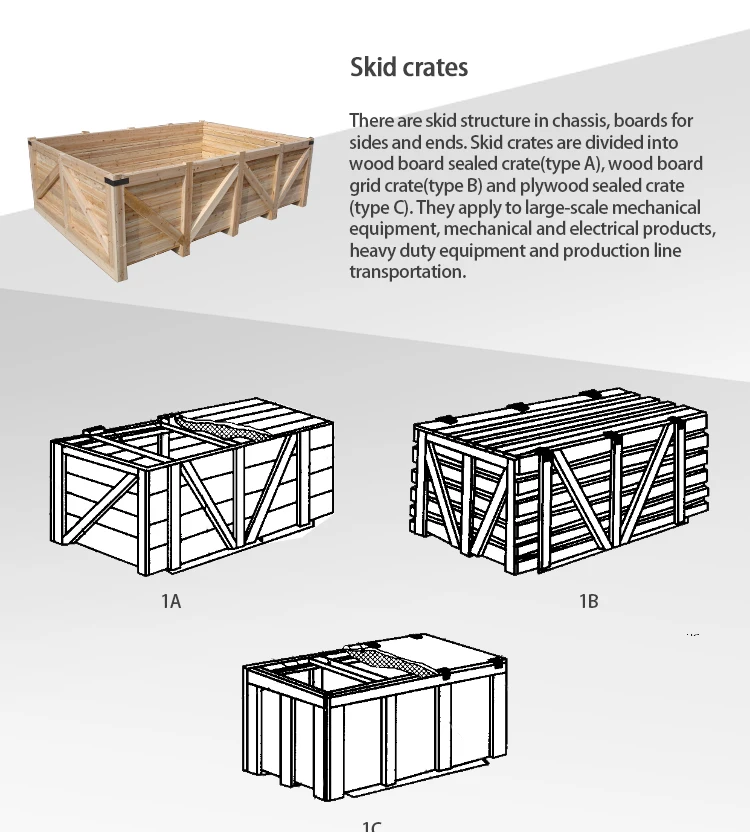 Skid crates

There are skid structure in chassis, boards for sides and ends. Skid crates are divided into wood board sealed crate(type A), wood board grid crate(type B) and plywood sealed crate (type C). They apply to large-scale mechanical equipment, mechanical and electrical products, heavy duty equipment and production line transportation.

1A

1B

1C