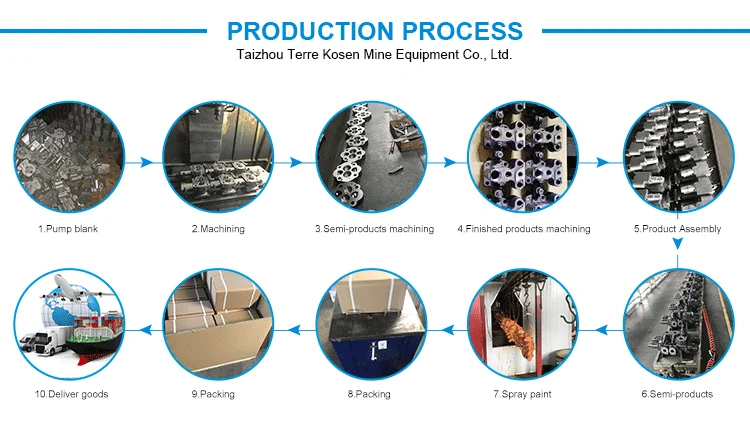 PRODUCTION PROCESS
Taizhou Terre Kosen Mine Equipment Co., Ltd.

1.Pump blank

2.Machining

3.Semi-products machining

4.Finished products machining

5.Product Assembly

6.Semi-products

7.Spray paint

8.Packing

9.Packing

10.Deliver goods